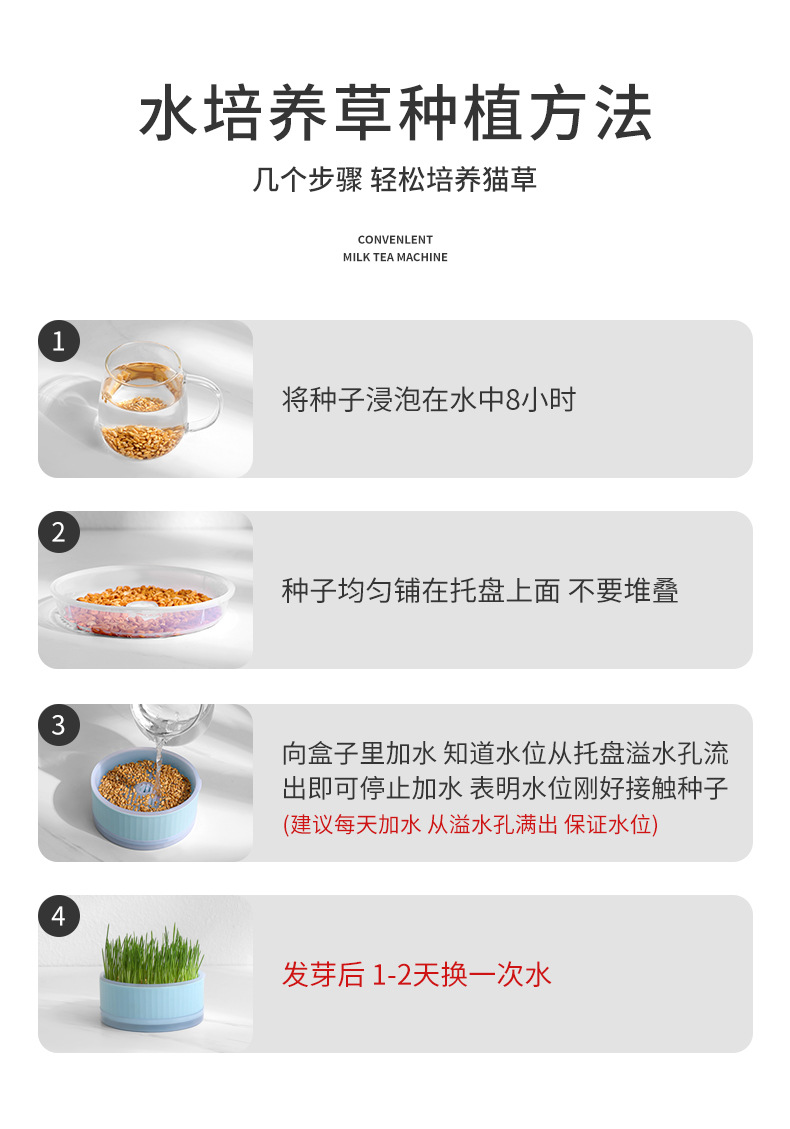 水培养草种植方法

几个步骤 轻松培养猫草

CONVENLENT
MILK TEA MACHINE

1
将种子浸泡在水中8小时

2
种子均匀铺在托盘上面 不要堆叠

3
向盒子里加水 知道水位从托盘溢水孔流出即可停止加水 表明水位刚好接触种子
(建议每天加水 从溢水孔满出 保证水位)

4
发芽后 1-2天换一次水