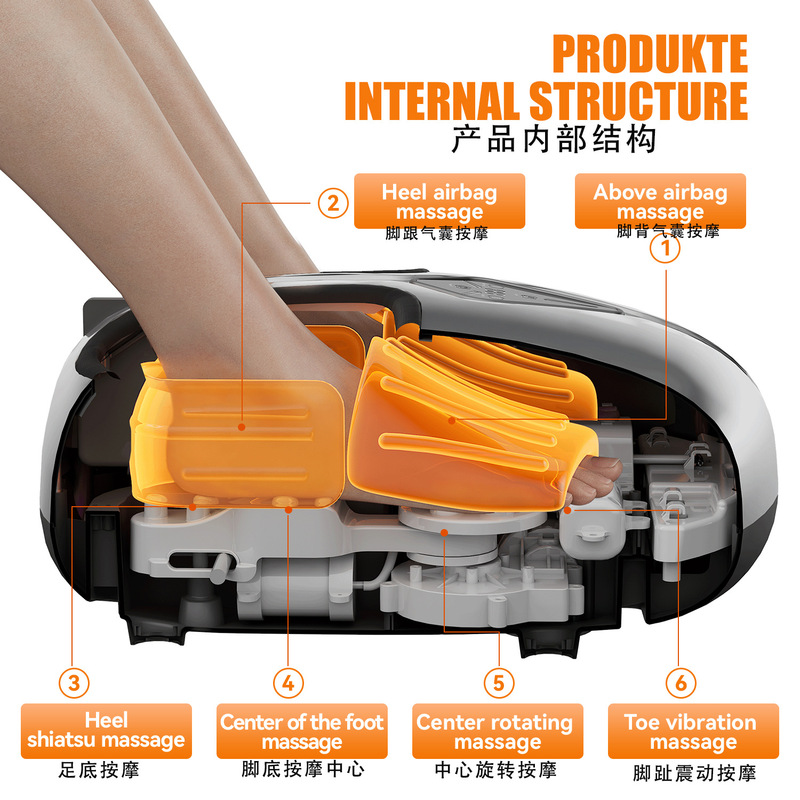 PRODUKTE
INTERNAL STRUCTURE
产品内部结构

2
Heel airbag massage
脚跟气囊按摩

Above airbag massage
脚背气囊按摩
1

3
Heel shiatsu massage
足底按摩

4
Center of the foot massage
脚底按摩中心

5
Center rotating massage
中心旋转按摩

6
Toe vibration massage
脚趾震动按摩