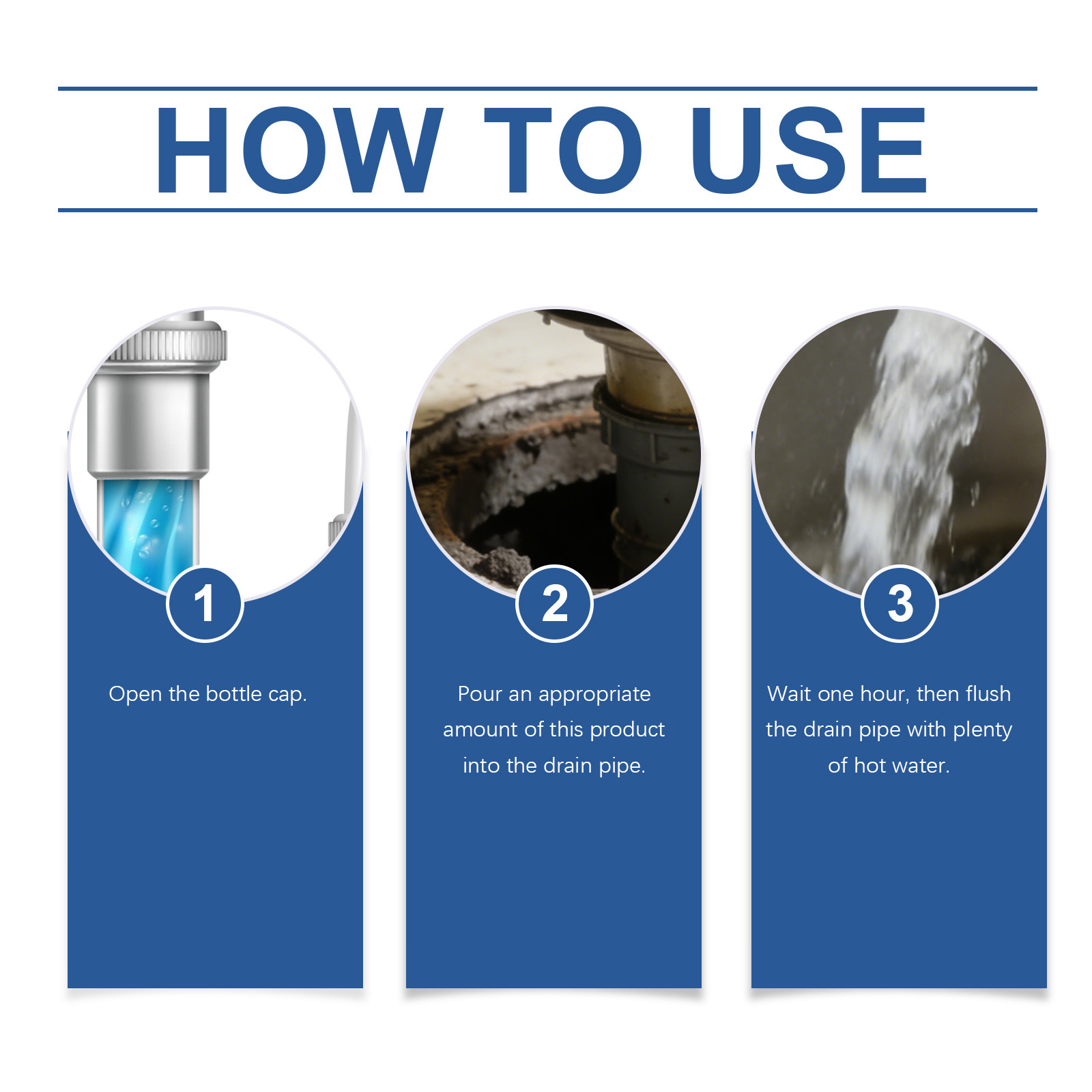 HOW TO USE

1

Open the bottle cap.

2

Pour an appropriate amount of this product into the drain pipe.

3

Wait one hour, then flush the drain pipe with plenty of hot water.