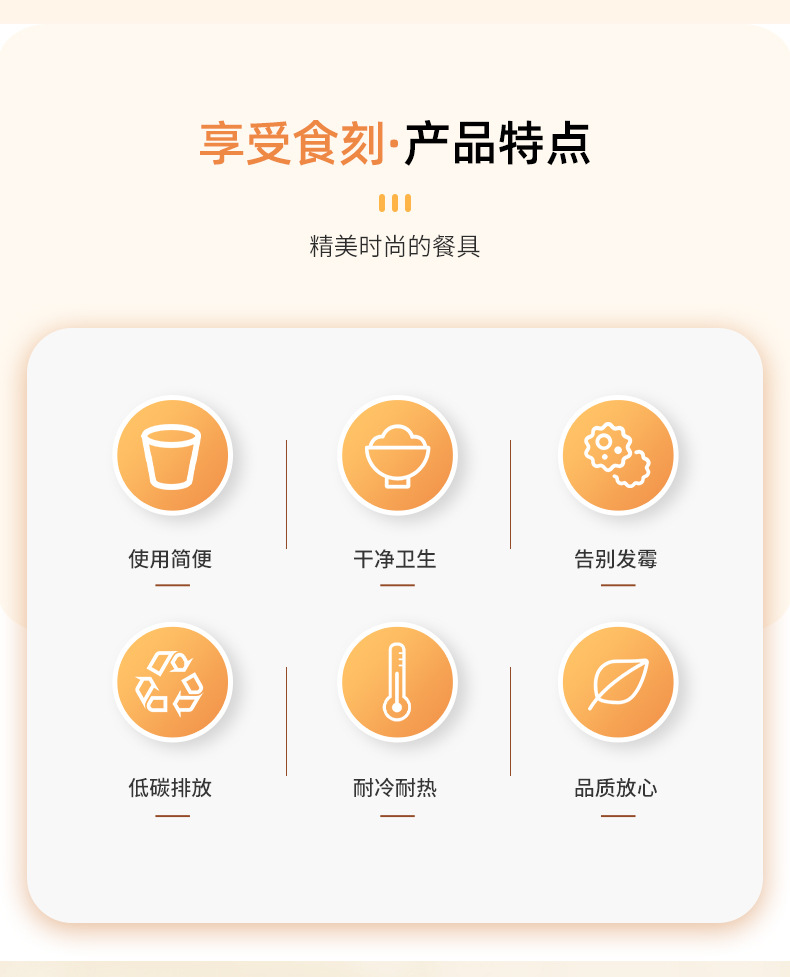 享受食刻·产品特点

精美时尚的餐具

使用简便

干净卫生

告别发霉

低碳排放

耐冷耐热

品质放心