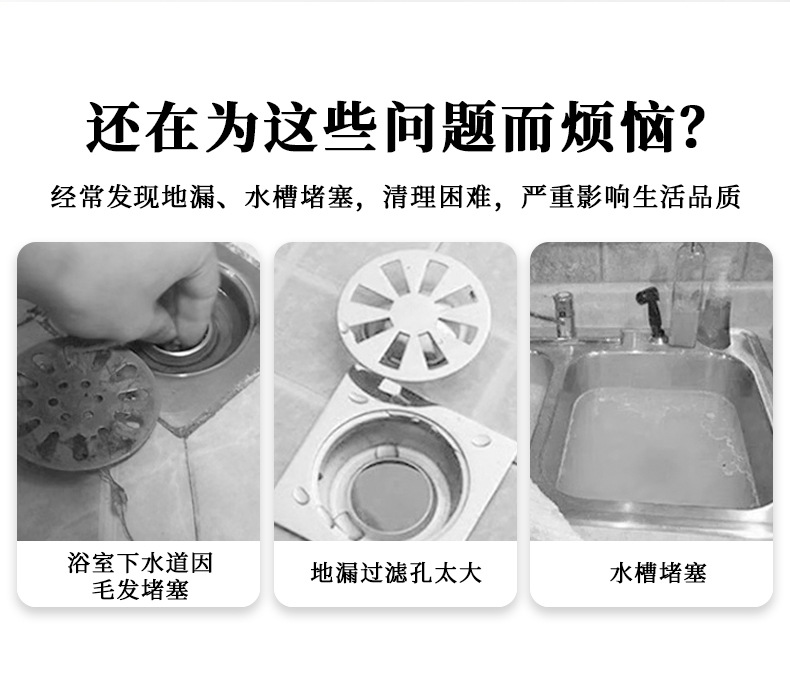 还在为这些问题而烦恼?

经常发现地漏、水槽堵塞，清理困难，严重影响生活品质

浴室下水道因毛发堵塞

地漏过滤孔太大

水槽堵塞