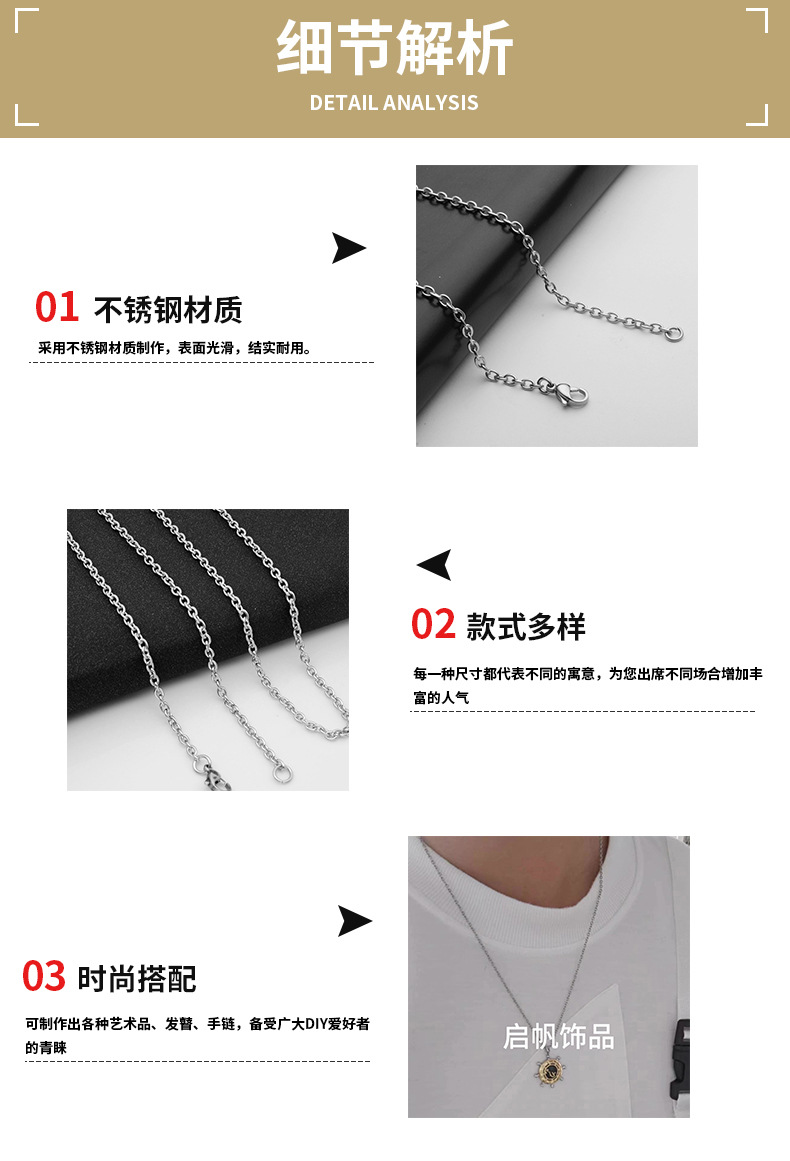 细节解析
DETAIL ANALYSIS

01 不锈钢材质
采用不锈钢材质制作，表面光滑，结实耐用。

02 款式多样
每一种尺寸都代表不同的寓意，为您出席不同场合增加丰富的人气

03 时尚搭配
可制作出各种艺术品、发簪、手链，备受广大DIY爱好者的青睐

启帆饰品