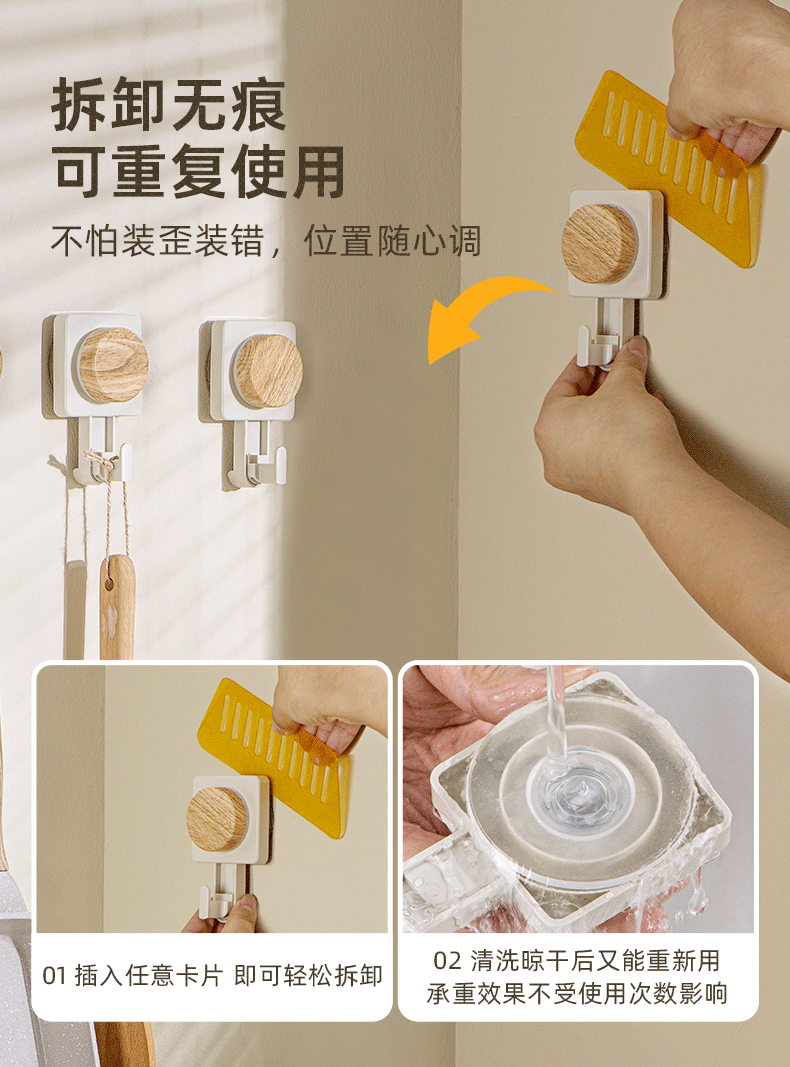 拆卸无痕
可重复使用

不怕装歪装错，位置随心调

01 插入任意卡片 即可轻松拆卸

02 清洗晾干后又能重新用
承重效果不受使用次数影响