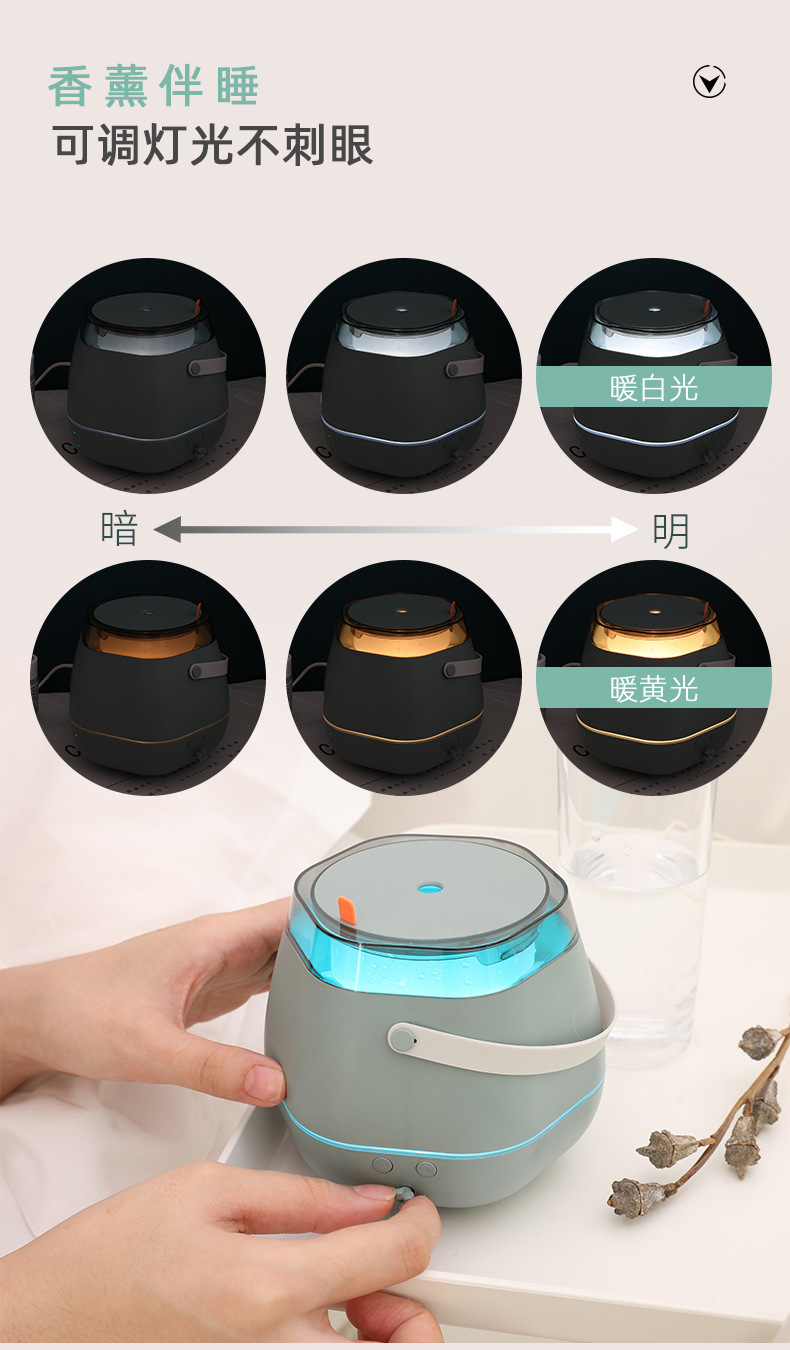 香薰伴睡
可调灯光不刺眼

暖白光

暗
明

暖黄光