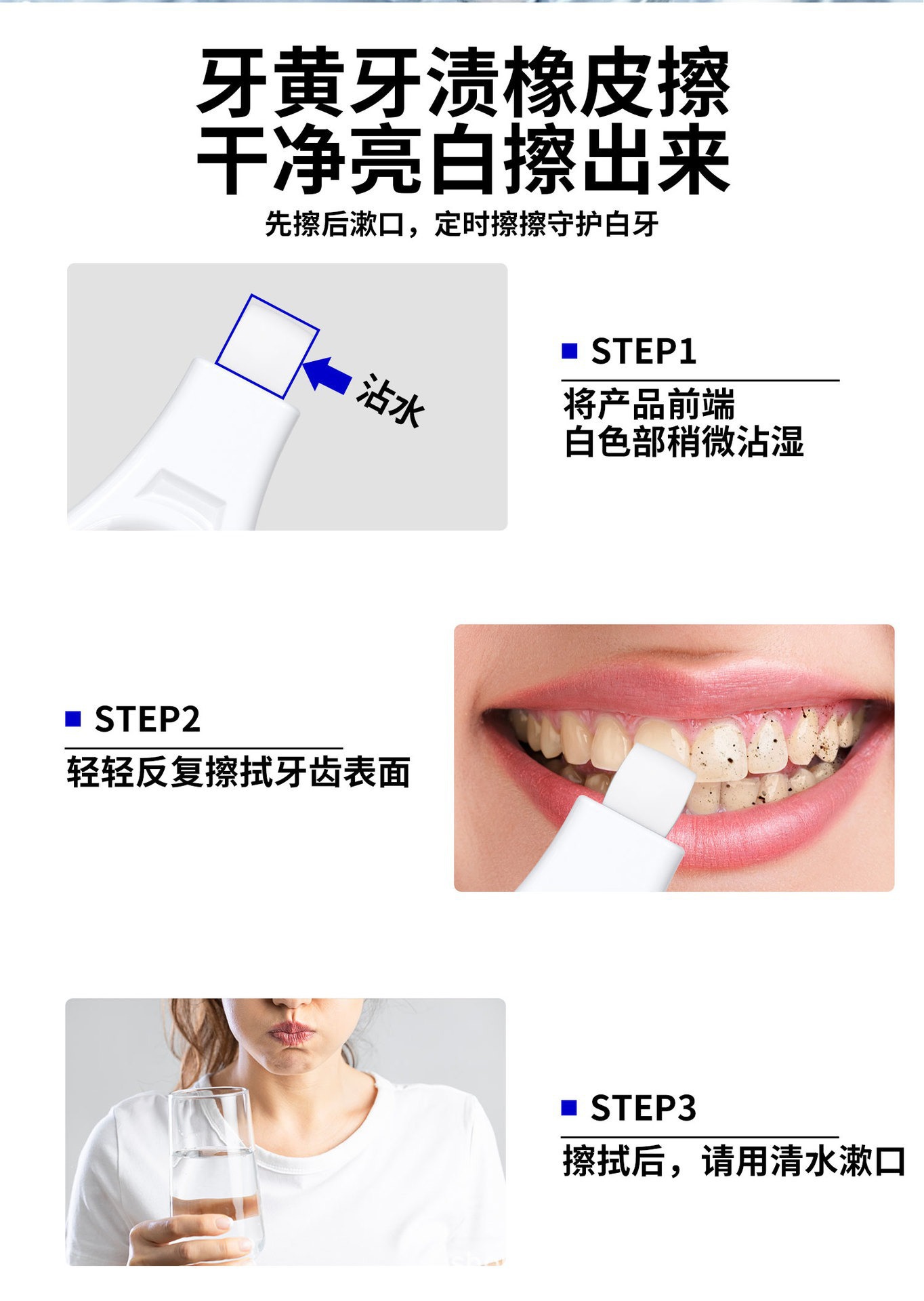 牙黄牙渍橡皮擦
干净亮白擦出来

先擦后漱口，定时擦擦守护白牙

沾水

STEP1
将产品前端
白色部稍微沾湿

STEP2
轻轻反复擦拭牙齿表面

STEP3
擦拭后，请用清水漱口