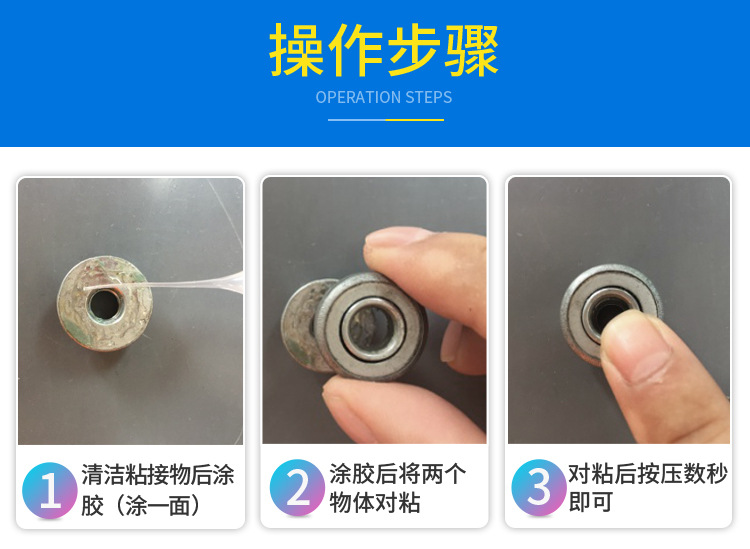 操作步骤
OPERATION STEPS

1 清洁粘接物后涂胶（涂一面）

2 涂胶后将两个物体对粘

3 对粘后按压数秒即可