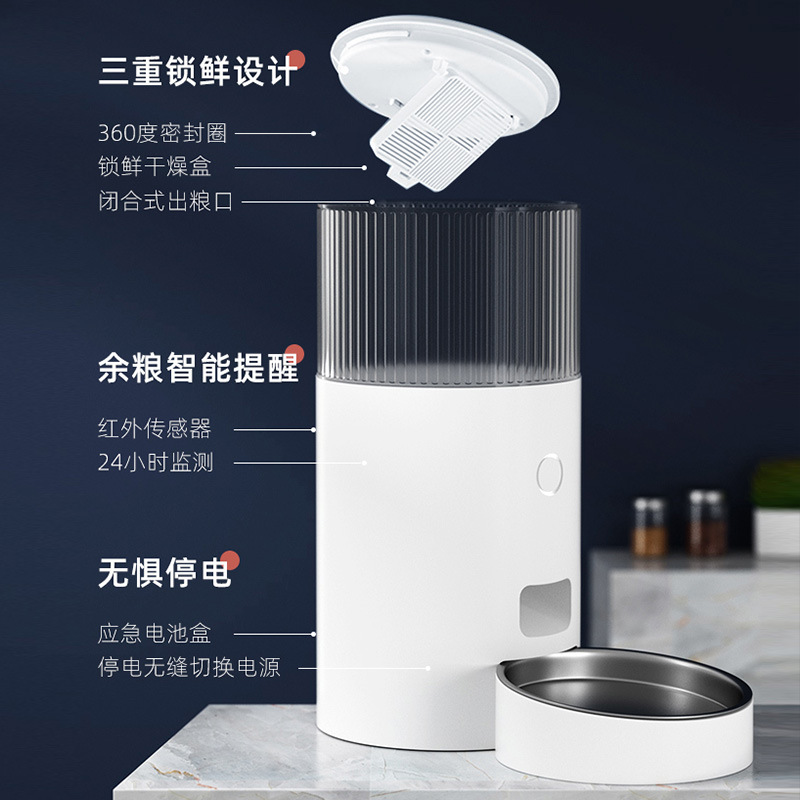 三重锁鲜设计

360度密封圈
锁鲜干燥盒
闭合式出粮口

余粮智能提醒

红外传感器
24小时监测

无惧停电

应急电池盒
停电无缝切换电源