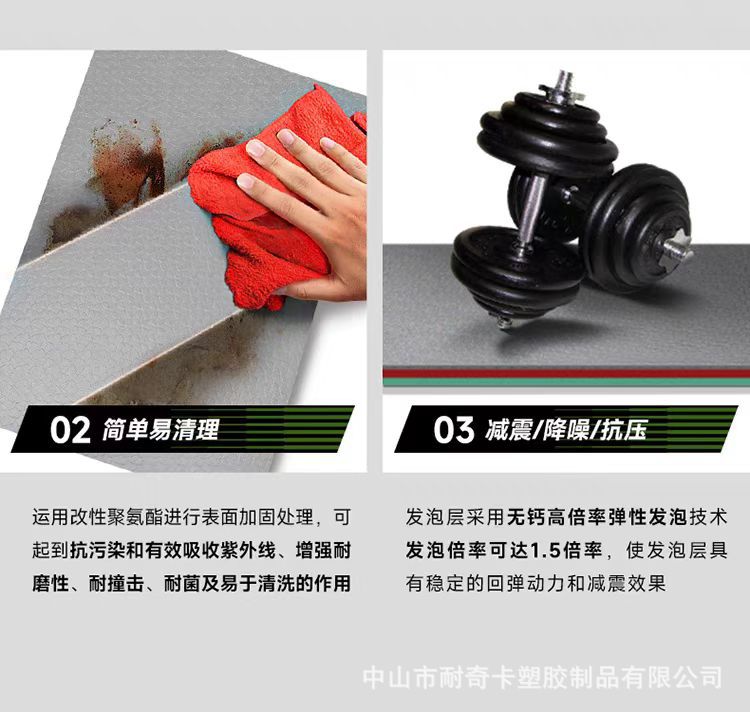 02 简单易清理

运用改性聚氨酯进行表面加固处理，可起到抗污染和有效吸收紫外线、增强耐磨性、耐撞击、耐菌及易于清洗的作用

03 减震/降噪/抗压

发泡层采用无钙高倍率弹性发泡技术发泡倍率可达1.5倍率，使发泡层具有稳定的回弹动力和减震效果

中山市耐奇卡塑胶制品有限公司