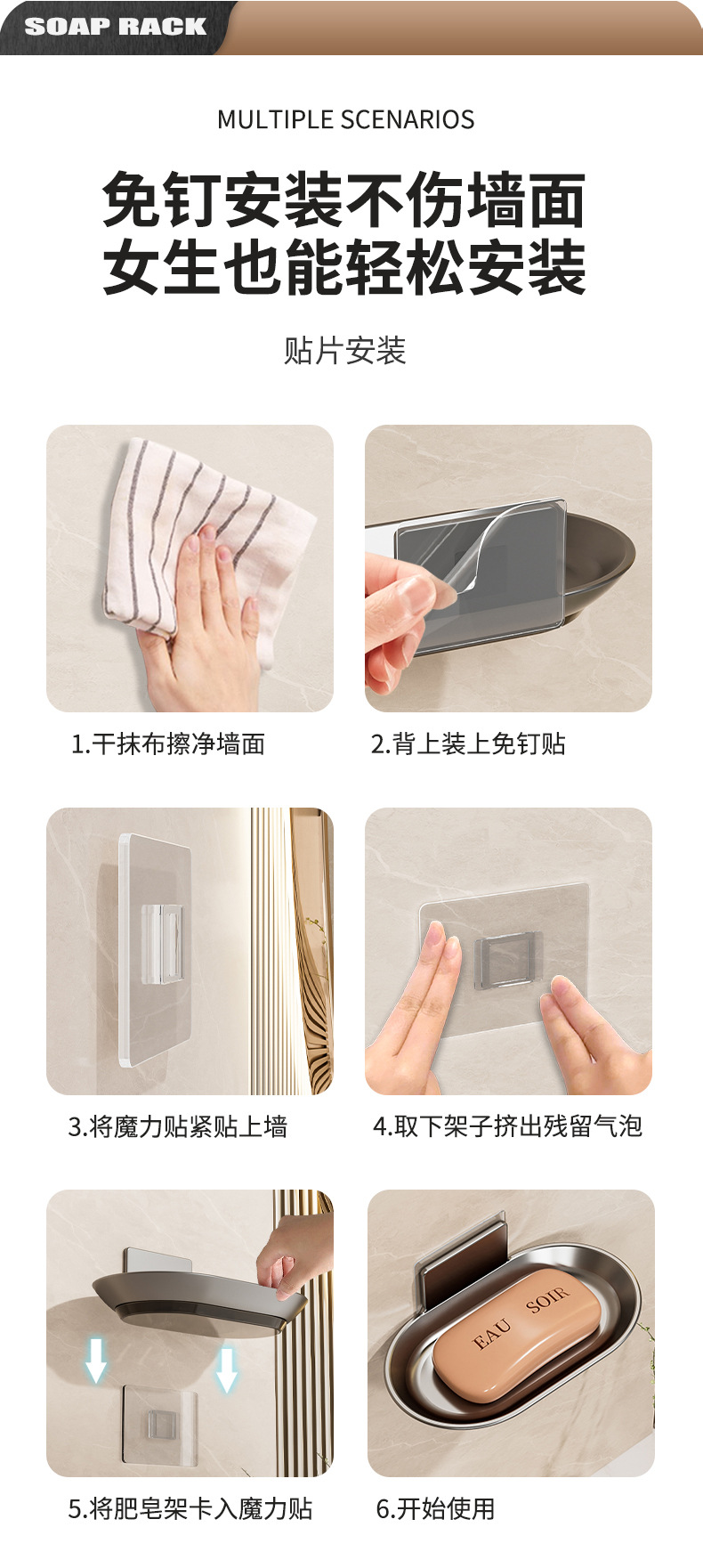 SOAP RACK

MULTIPLE SCENARIOS

免钉安装不伤墙面
女生也能轻松安装

贴片安装

1.干抹布擦净墙面

2.背上装上免钉贴

3.将魔力贴紧贴上墙

4.取下架子挤出残留气泡

5.将肥皂架卡入魔力贴

EAU SOIR

6.开始使用