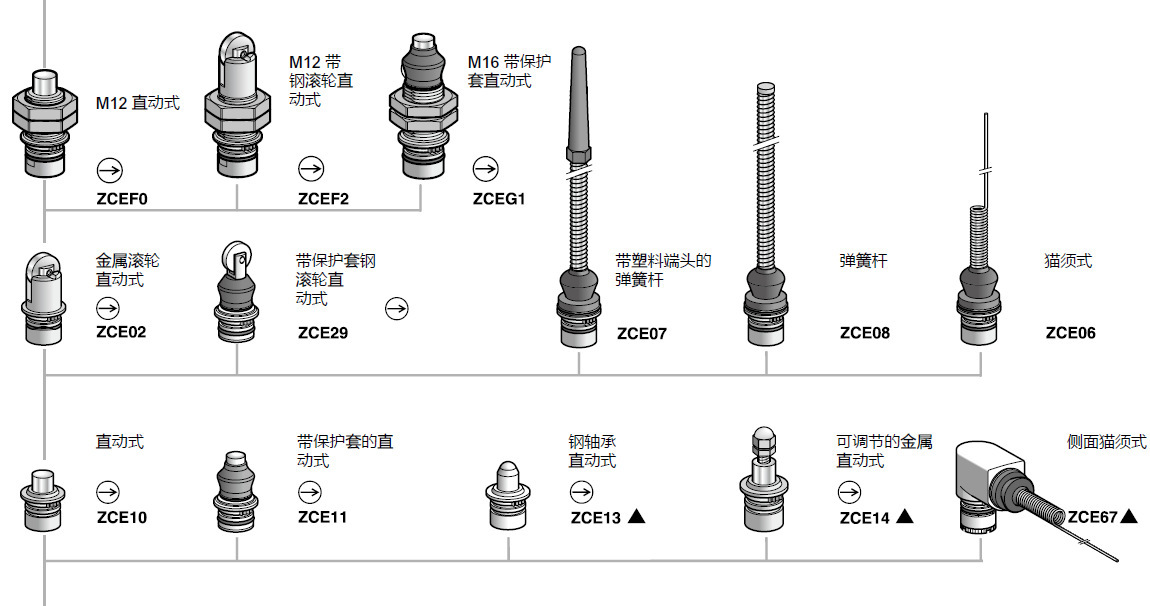 M12 直动式

ZCEF0

M12 带钢滚轮直动式

ZCEF2

M16 带保护套直动式

ZCEG1

金属滚轮直动式

ZCE02

带保护套钢滚轮直动式

ZCE29

带塑料端头的弹簧杆

ZCE07

弹簧杆

ZCE08

猫须式

ZCE06

直动式

ZCE10

带保护套的直动式

ZCE11

钢轴承直动式

ZCE13 ▲

可调节的金属直动式

ZCE14 ▲

侧面猫须式

ZCE67 ▲