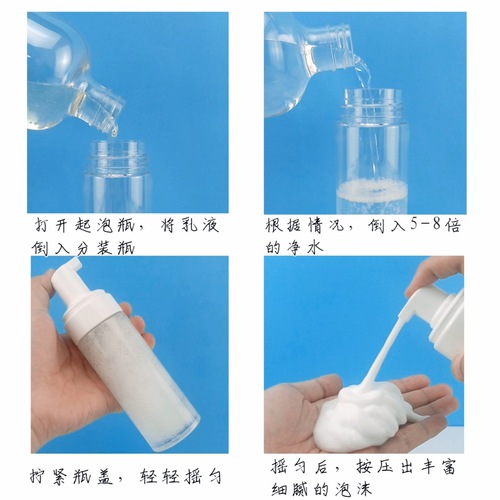 打开起泡瓶，将乳液倒入分装瓶

根据情况，倒入5-8倍的净水

拧紧瓶盖，轻轻摇匀

摇匀后，按压出丰富细腻的泡沫