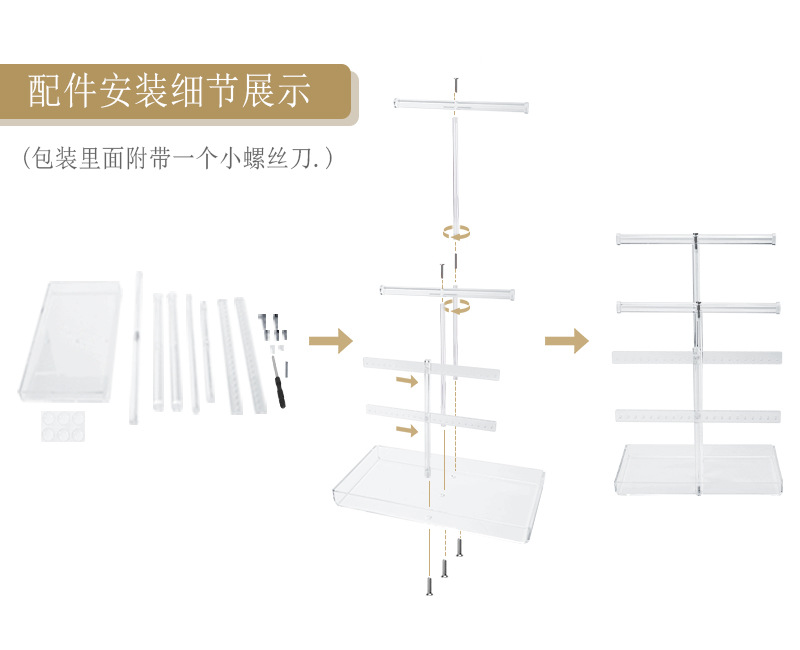 配件安装细节展示

(包装里面附带一个小螺丝刀.)