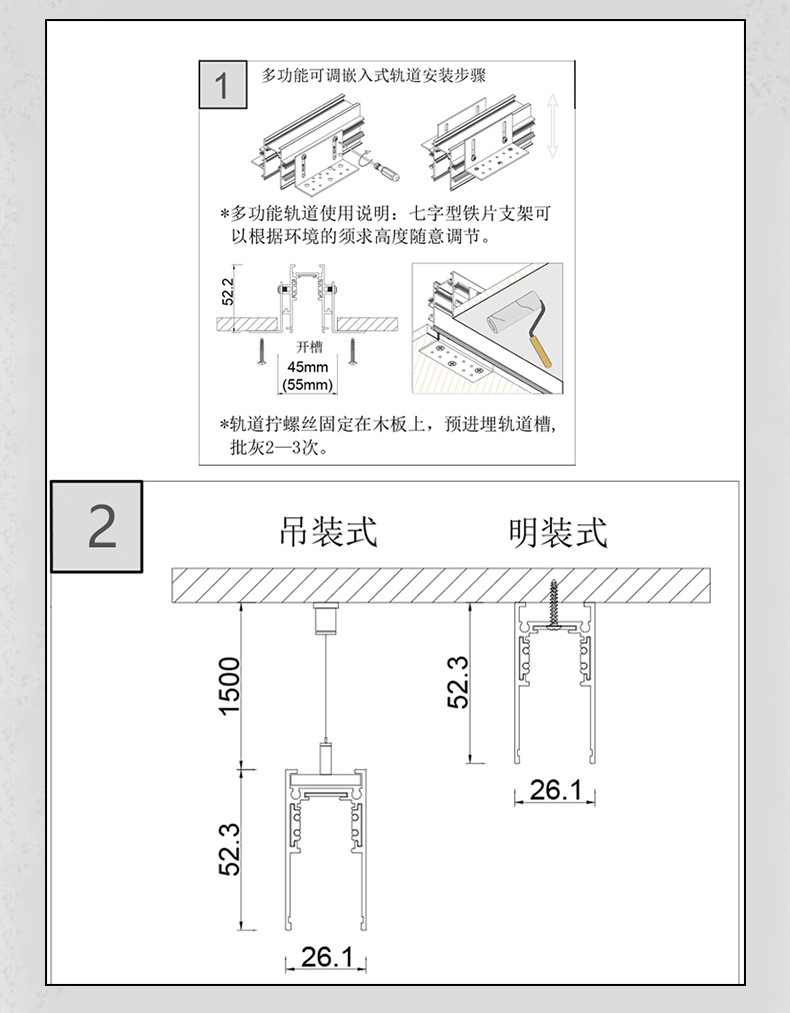 1

多功能可调嵌入式轨道安装步骤

*多功能轨道使用说明：七字型铁片支架可以根据环境的须求高度随意调节。

52.2

开槽

45mm
(55mm)

*轨道拧螺丝固定在木板上，预进埋轨道槽，批灰2—3次。

2

吊装式

明装式

1500

52.3

26.1

52.3

26.1