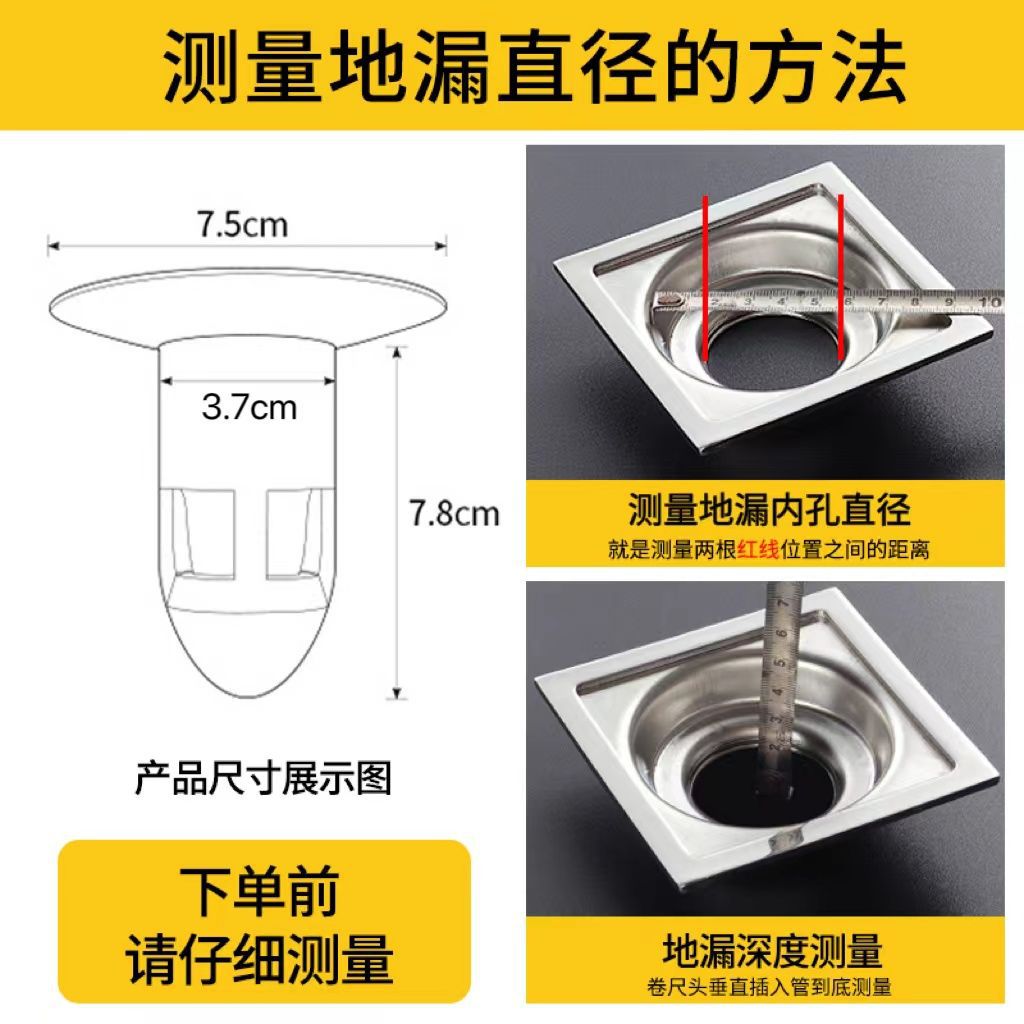 测量地漏直径的方法

7.5cm

3.7cm

7.8cm

产品尺寸展示图

下单前
请仔细测量

2 3 4 5 6 7 8 9 10

测量地漏内孔直径
就是测量两根红线位置之间的距离

2 3 4 5 6 7

地漏深度测量
卷尺头垂直插入管到底测量