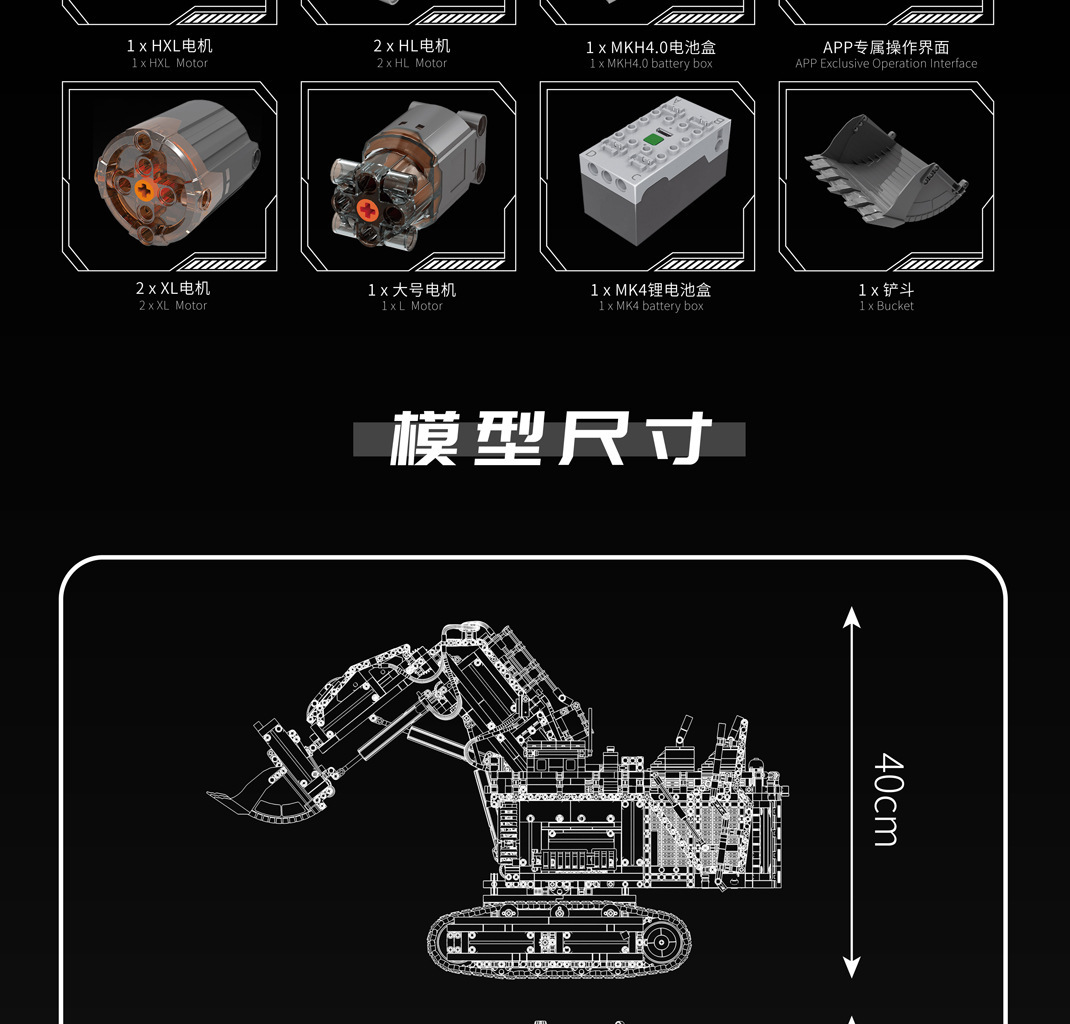 1 x HXL电机
1 x HXL Motor

2 x HL电机
2 x HL Motor

1 x MKH4.0电池盒
1 x MKH4.0 battery box

APP专属操作界面
APP Exclusive Operation Interface

2 x XL电机
2 x XL Motor

1 x 大号电机
1 x L Motor

1 x MK4锂电池盒
1 x MK4 battery box

1 x 铲斗
1 x Bucket

模型尺寸

40cm