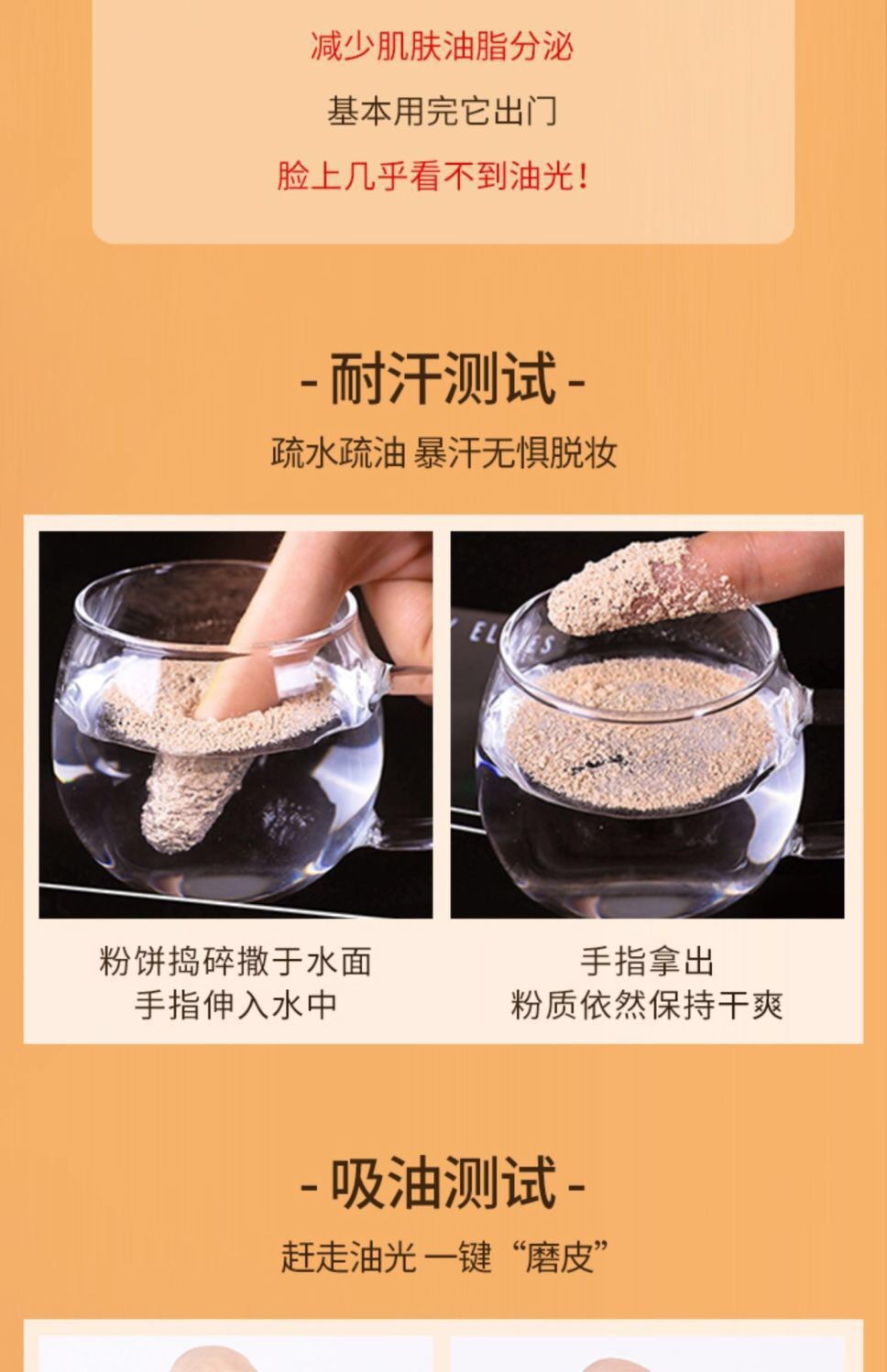 减少肌肤油脂分泌
基本用完它出门
脸上几乎看不到油光!

- 耐汗测试 -
疏水疏油 暴汗无惧脱妆

粉饼捣碎撒于水面
手指伸入水中

手指拿出
粉质依然保持干爽

- 吸油测试 -
赶走油光 一键“磨皮”