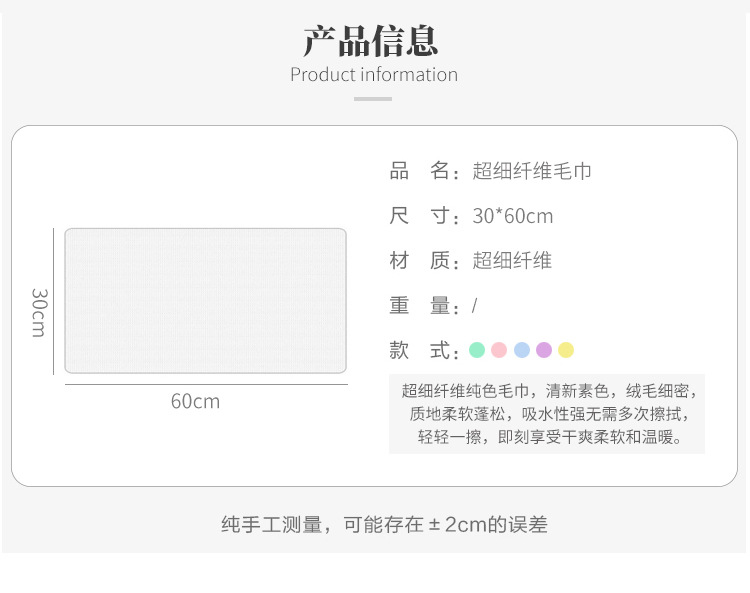 产品信息
Product information

30cm

60cm

品　名：超细纤维毛巾

尺　寸：30*60cm

材　质：超细纤维

重　量：/

款　式：

超细纤维纯色毛巾，清新素色，绒毛细密，质地柔软蓬松，吸水性强无需多次擦拭，轻轻一擦，即刻享受干爽柔软和温暖。

纯手工测量，可能存在 ± 2cm的误差