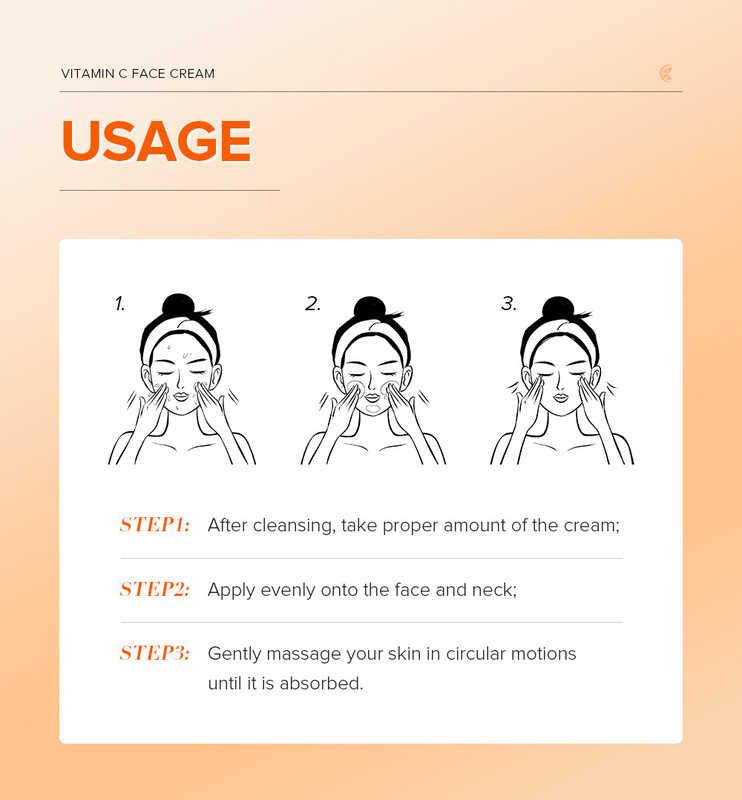 VITAMIN C FACE CREAM

USAGE

1.

2.

3.

STEP1: After cleansing, take proper amount of the cream;

STEP2: Apply evenly onto the face and neck;

STEP3: Gently massage your skin in circular motions until it is absorbed.