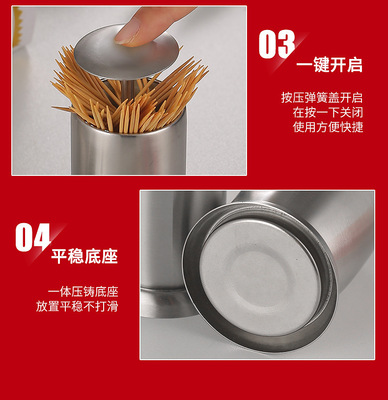 03
一键开启

按压弹簧盖开启
在按一下关闭
使用方便快捷

04
平稳底座

一体压铸底座
放置平稳不打滑