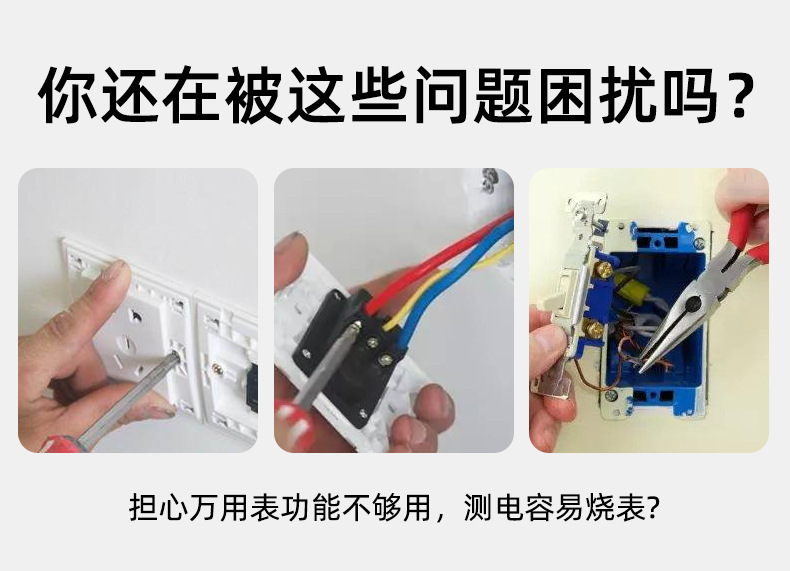 你还在被这些问题困扰吗？

担心万用表功能不够用，测电容易烧表?