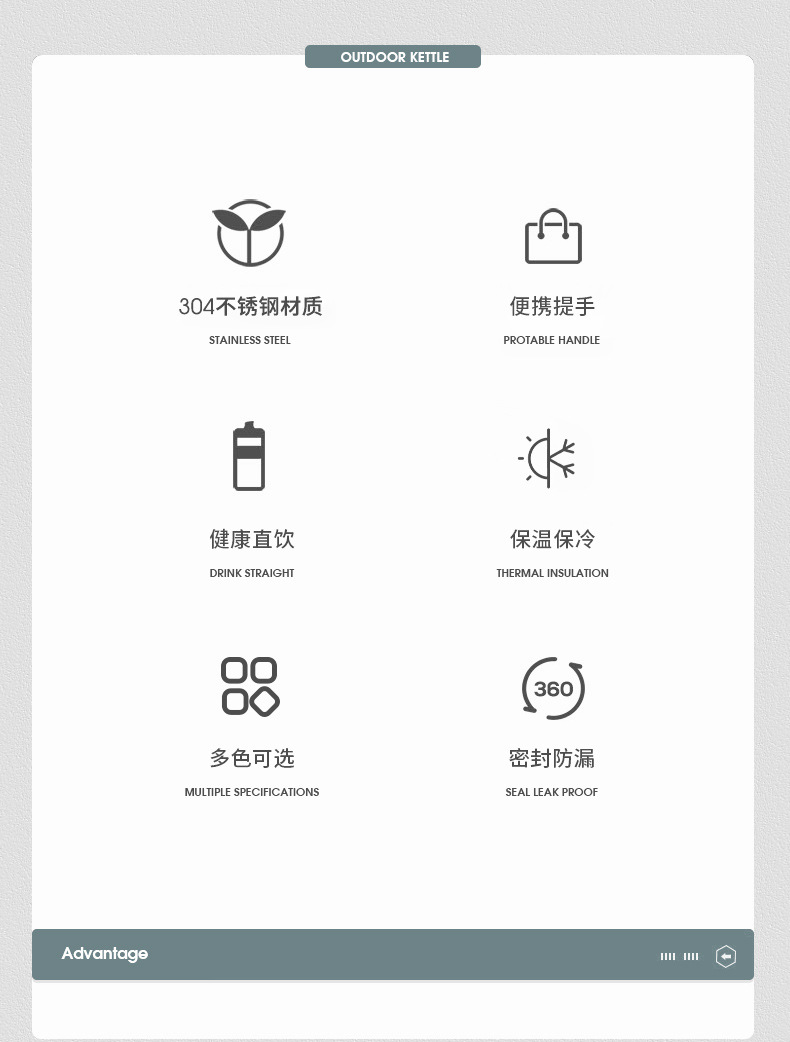 OUTDOOR KETTLE

304不锈钢材质
STAINLESS STEEL

便携提手
PROTABLE HANDLE

健康直饮
DRINK STRAIGHT

保温保冷
THERMAL INSULATION

多色可选
MULTIPLE SPECIFICATIONS

360

密封防漏
SEAL LEAK PROOF

Advantage