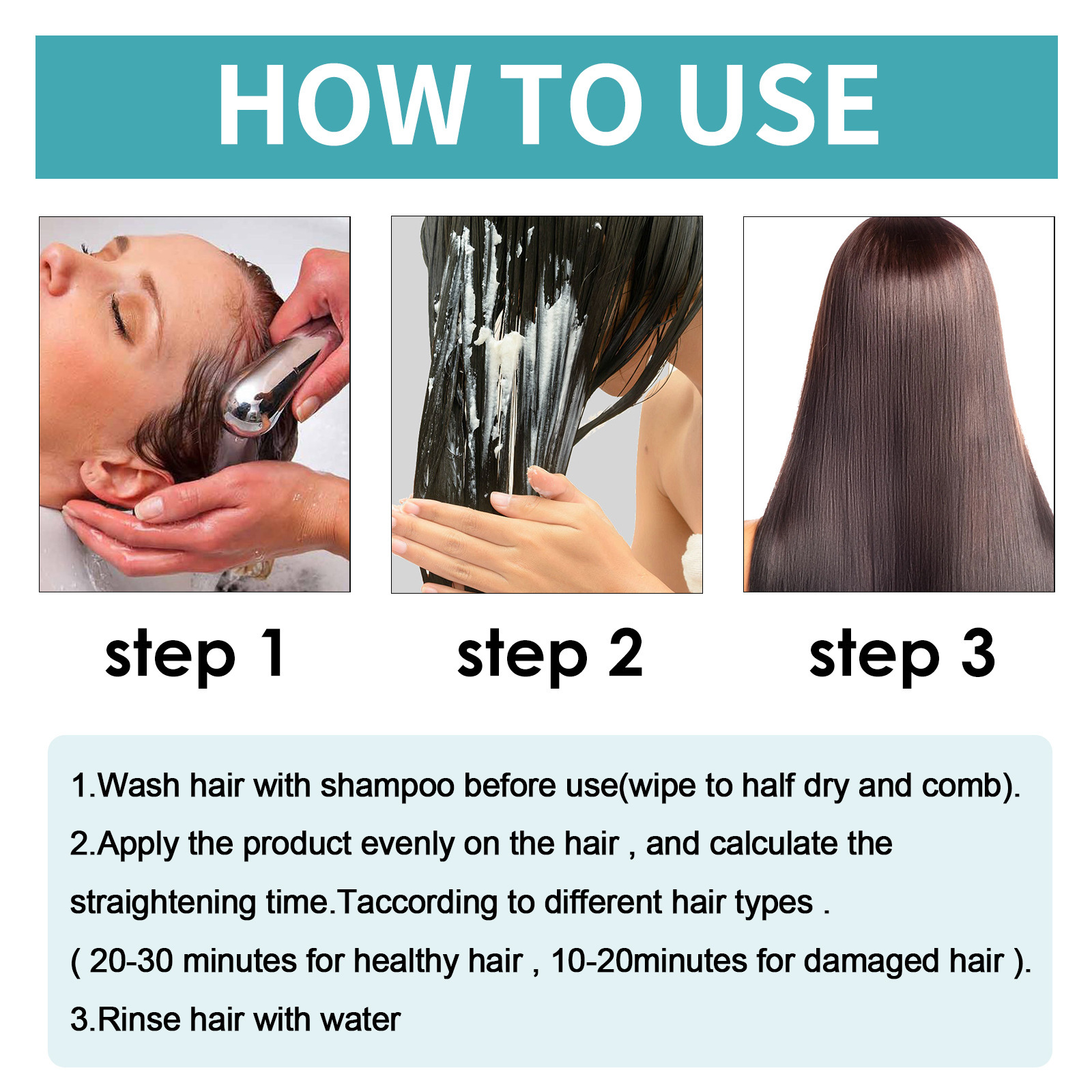 HOW TO USE

step 1

step 2

step 3

1.Wash hair with shampoo before use(wipe to half dry and comb).
2.Apply the product evenly on the hair , and calculate the straightening time.Taccording to different hair types .
( 20-30 minutes for healthy hair , 10-20minutes for damaged hair ).
3.Rinse hair with water