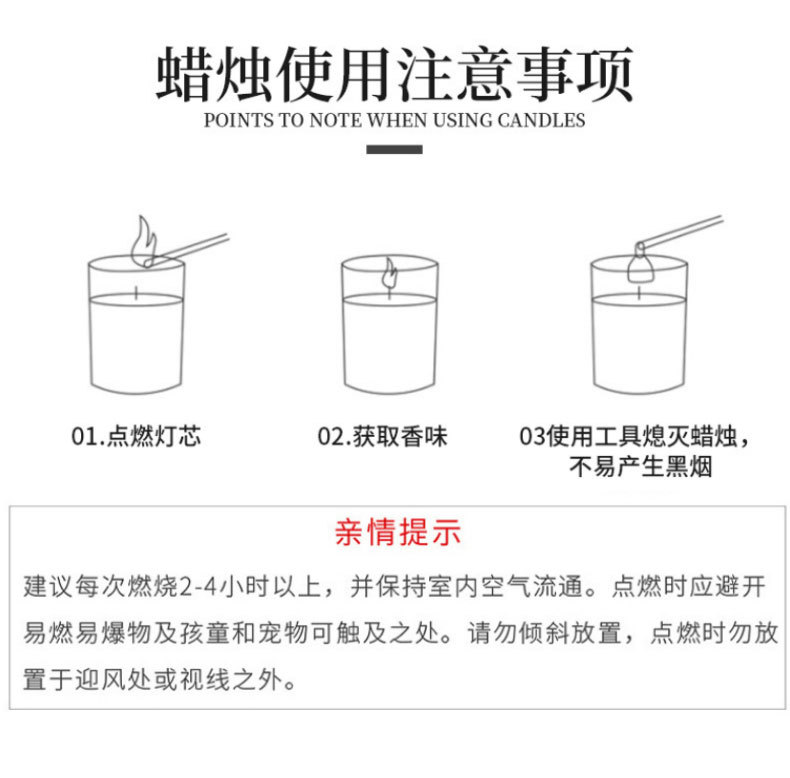 蜡烛使用注意事项
POINTS TO NOTE WHEN USING CANDLES

01.点燃灯芯

02.获取香味

03使用工具熄灭蜡烛，不易产生黑烟

亲情提示
建议每次燃烧2-4小时以上，并保持室内空气流通。点燃时应避开易燃易爆物及孩童和宠物可触及之处。请勿倾斜放置，点燃时勿放置于迎风处或视线之外。