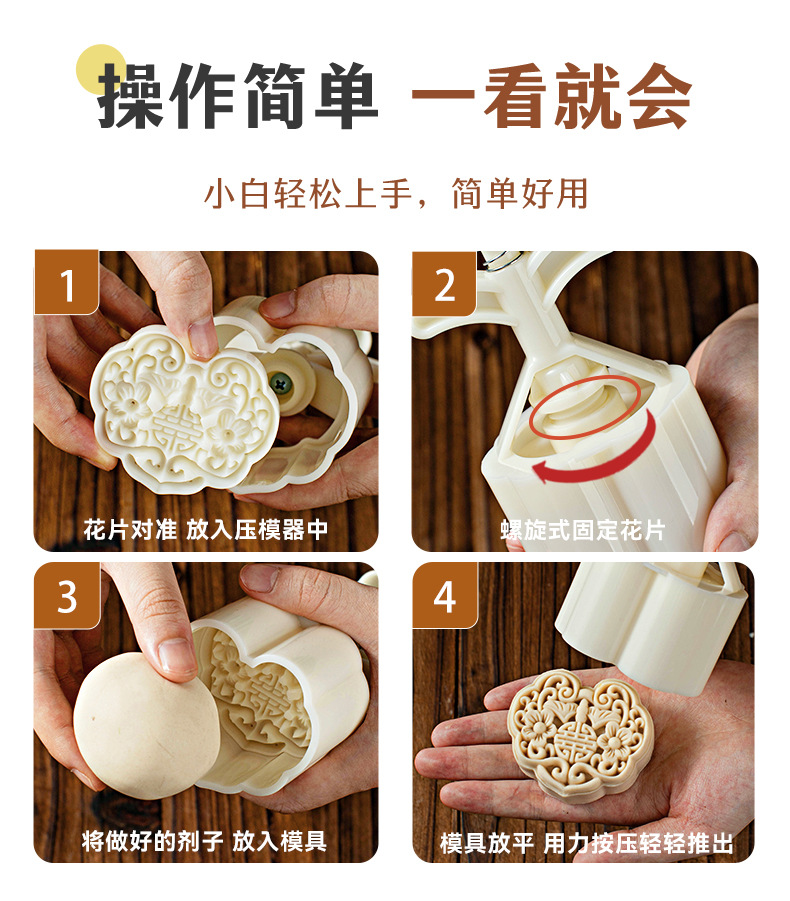 操作简单 一看就会

小白轻松上手，简单好用

1

花片对准 放入压模器中

2

螺旋式固定花片

3

将做好的剂子 放入模具

4

模具放平 用力按压轻轻推出