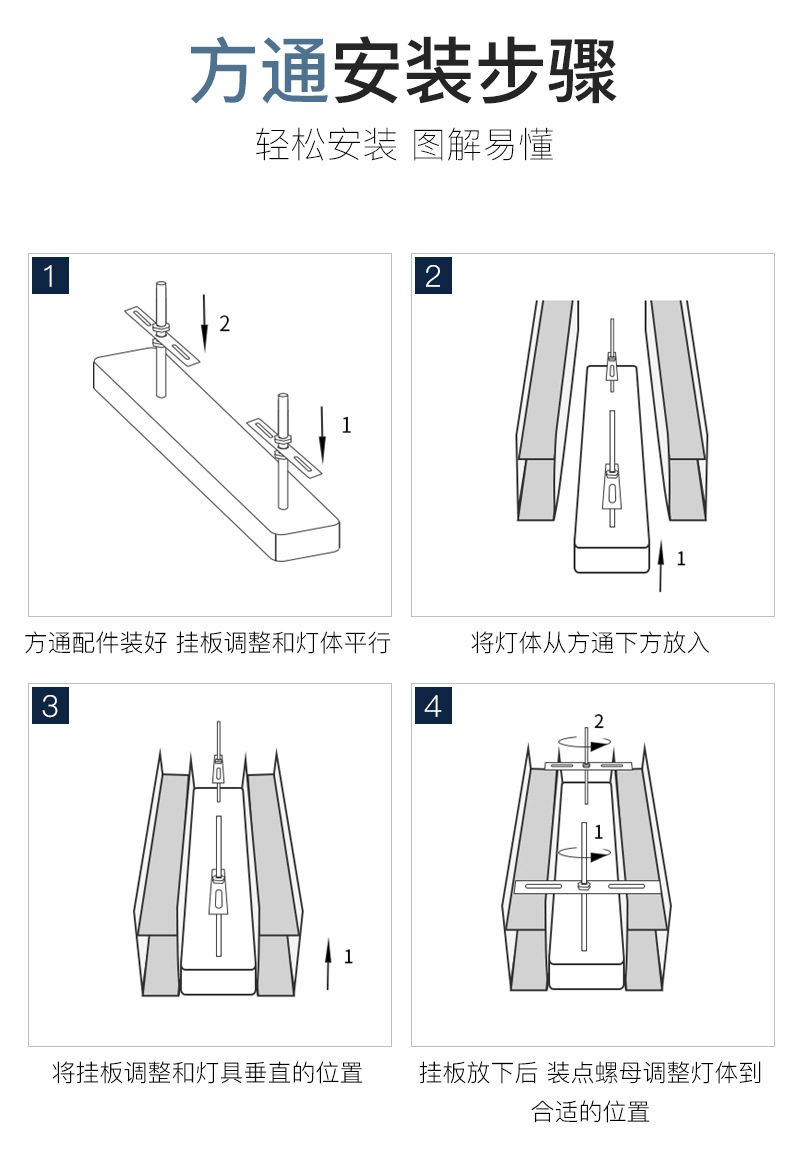 方通安装步骤

轻松安装 图解易懂

1

2

1

方通配件装好 挂板调整和灯体平行

2

1

将灯体从方通下方放入

3

1

将挂板调整和灯具垂直的位置

4

2

1

挂板放下后 装点螺母调整灯体到合适的位置