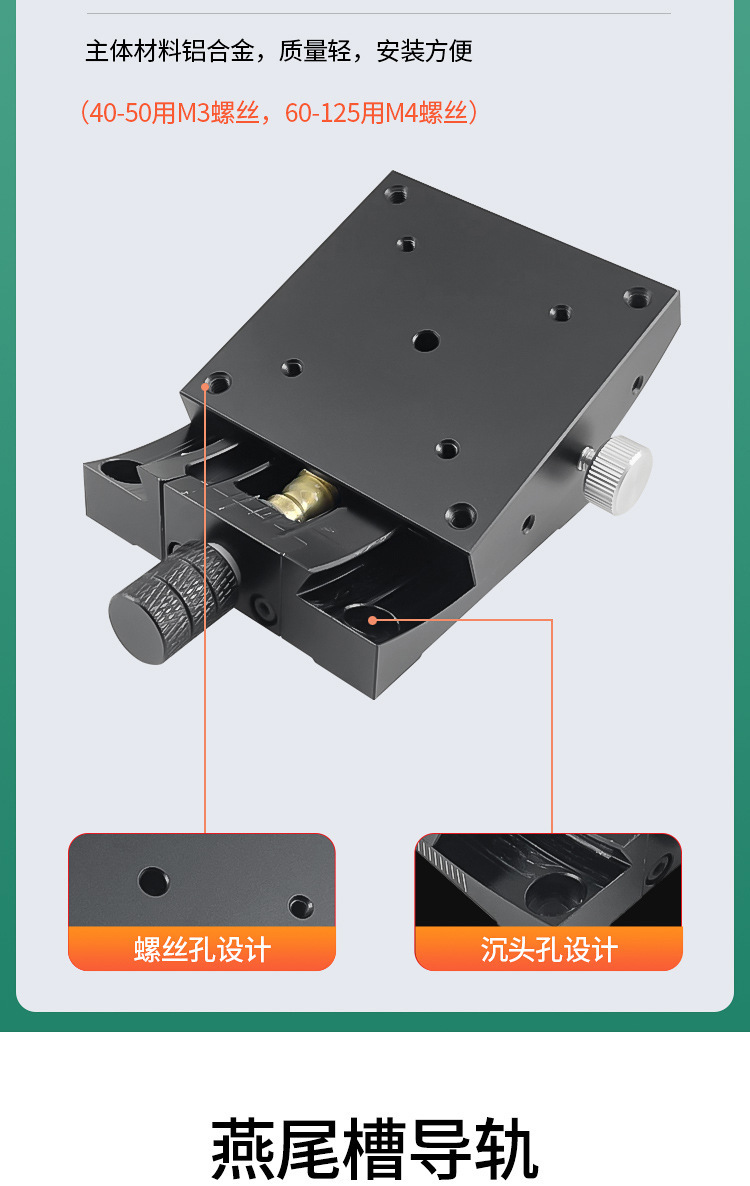 主体材料铝合金，质量轻，安装方便

（40-50用M3螺丝，60-125用M4螺丝）

螺丝孔设计

沉头孔设计

燕尾槽导轨