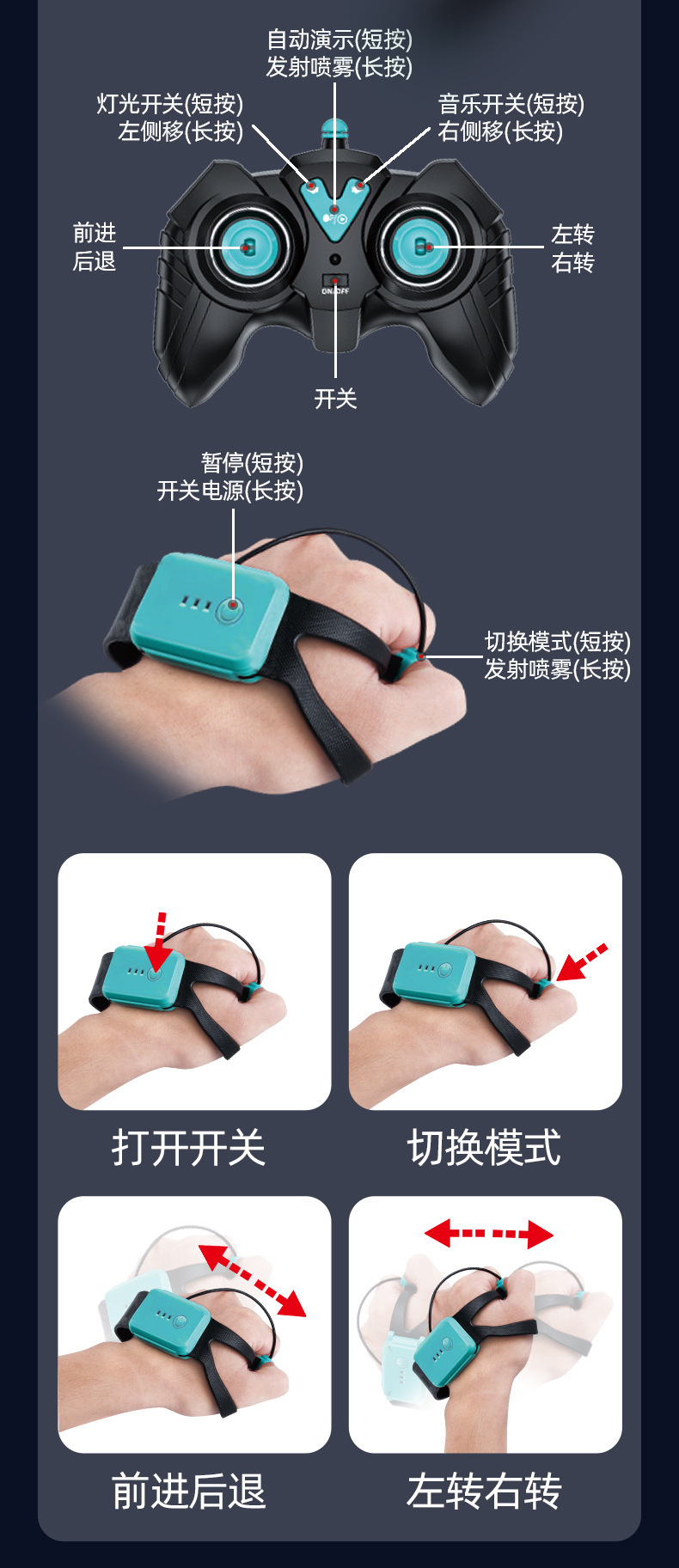 自动演示(短按)
发射喷雾(长按)

灯光开关(短按)
左侧移(长按)

音乐开关(短按)
右侧移(长按)

前进
后退

左转
右转

ON/OFF

开关

暂停(短按)
开关电源(长按)

切换模式(短按)
发射喷雾(长按)

打开开关

切换模式

前进后退

左转右转