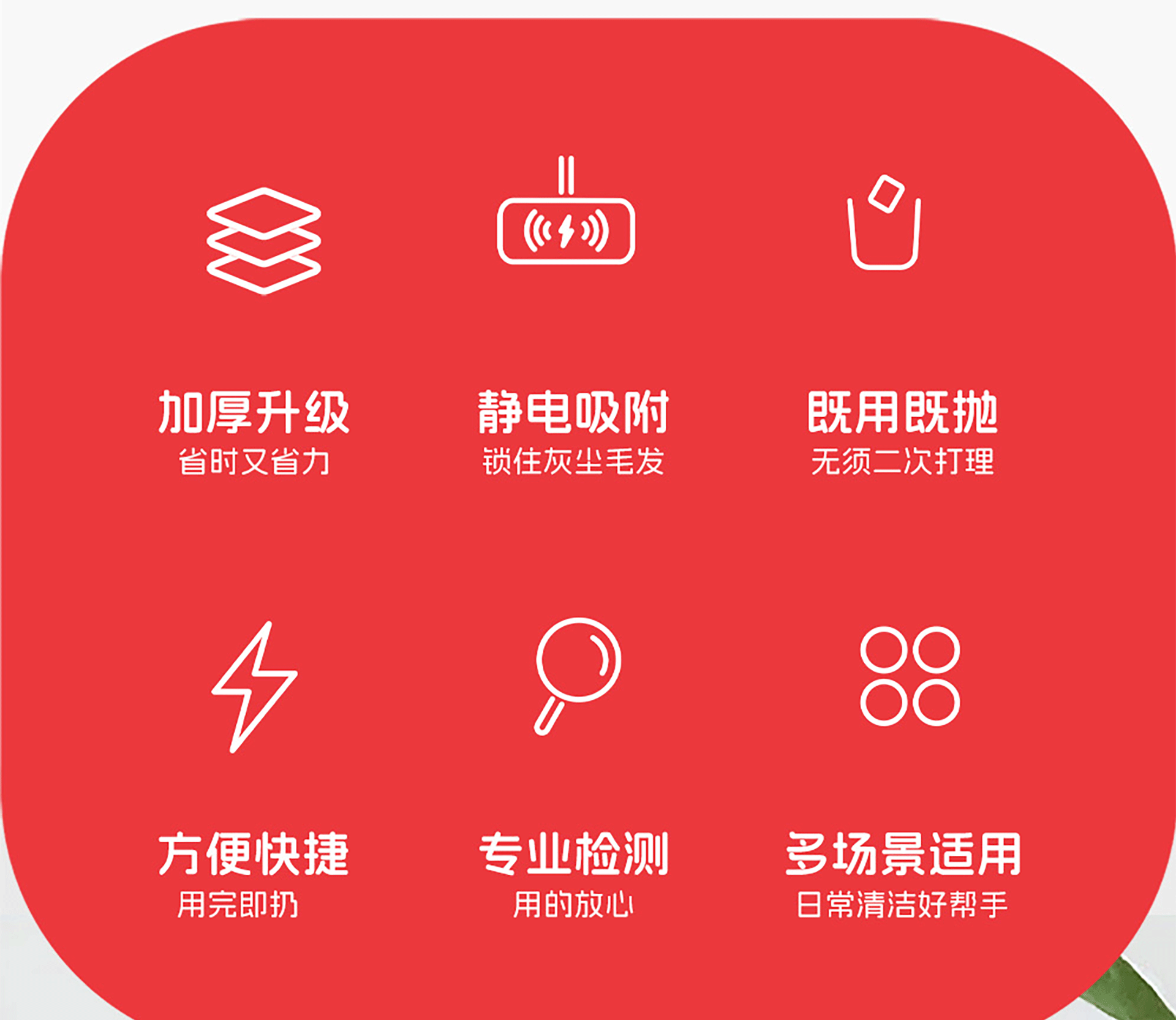 加厚升级
省时又省力

静电吸附
锁住灰尘毛发

既用既抛
无须二次打理

方便快捷
用完即扔

专业检测
用的放心

多场景适用
日常清洁好帮手