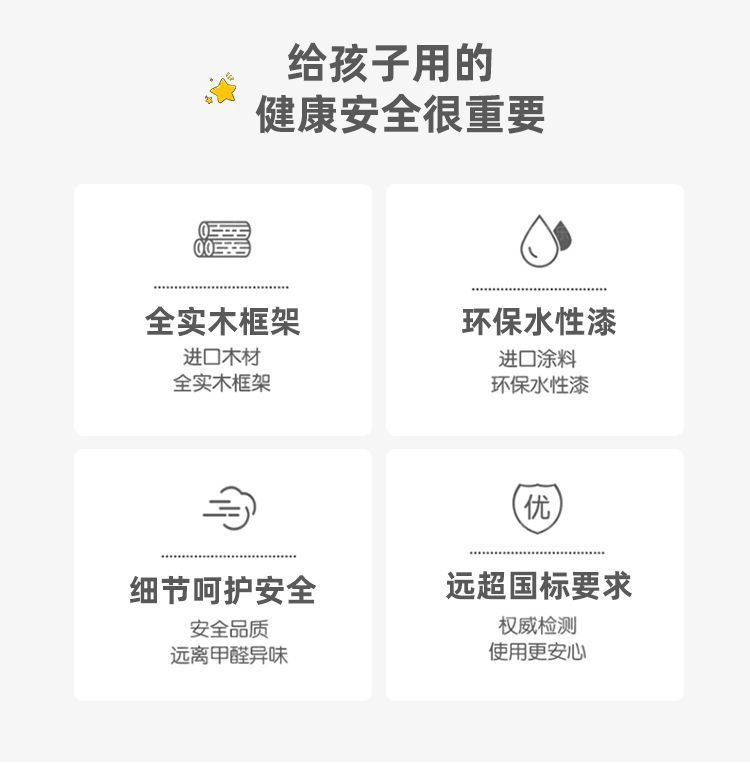 给孩子用的
健康安全很重要

全实木框架
进口木材
全实木框架

环保水性漆
进口涂料
环保水性漆

细节呵护安全
安全品质
远离甲醛异味

优

远超国标要求
权威检测
使用更安心