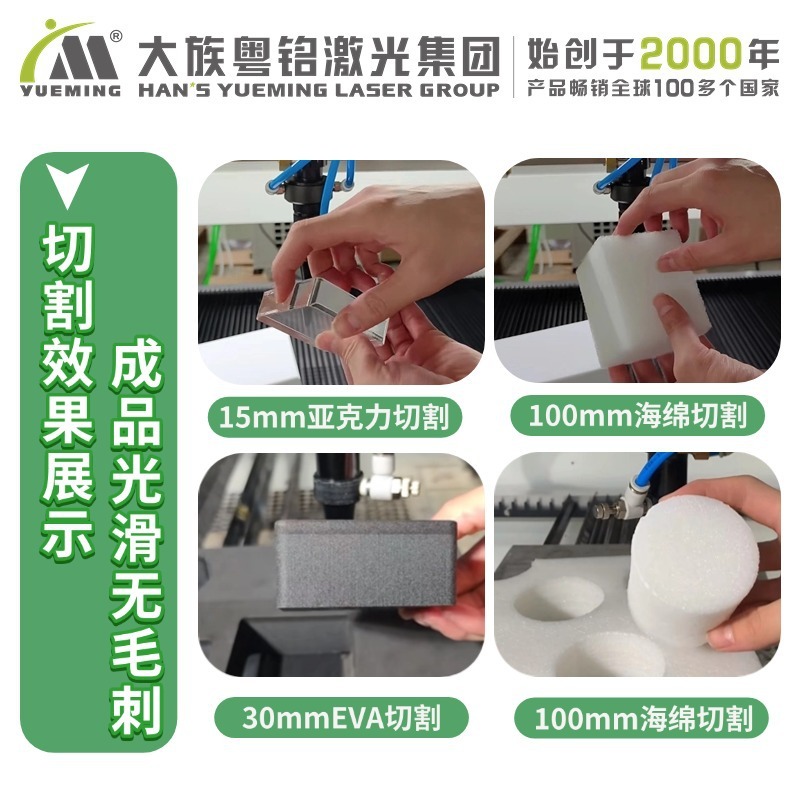 YUEMING
大族粤铭激光集团
HAN'S YUEMING LASER GROUP
始创于2000年
产品畅销全球100多个国家

切割效果展示
成品光滑无毛刺

15mm亚克力切割
100mm海绵切割
30mmEVA切割
100mm海绵切割