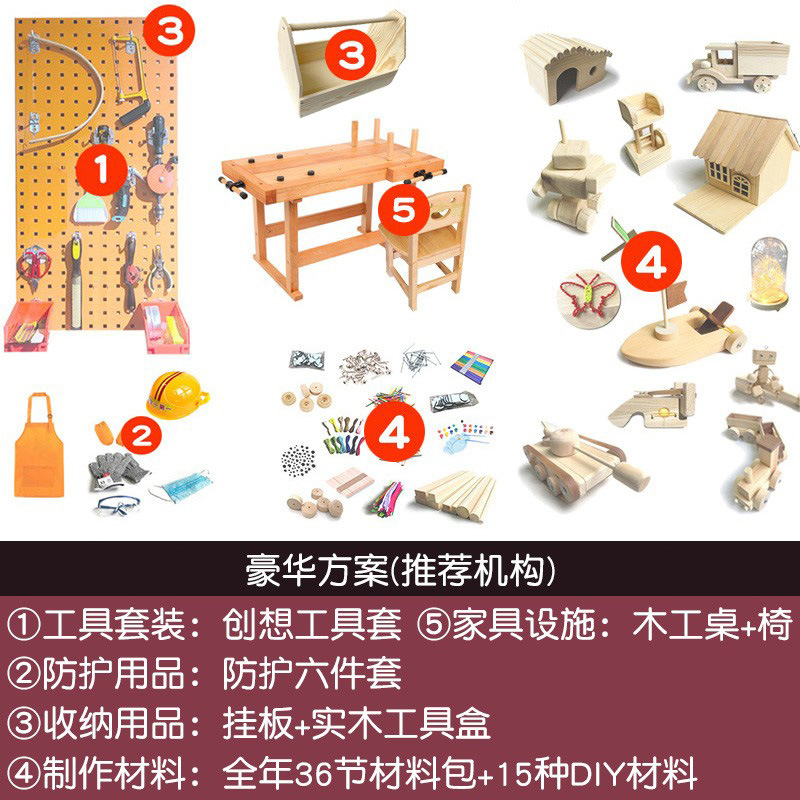 3
3
1
5
4
2
4

豪华方案(推荐机构)

①工具套装：创想工具套 ⑤家具设施：木工桌+椅
②防护用品：防护六件套
③收纳用品：挂板+实木工具盒
④制作材料：全年36节材料包+15种DIY材料