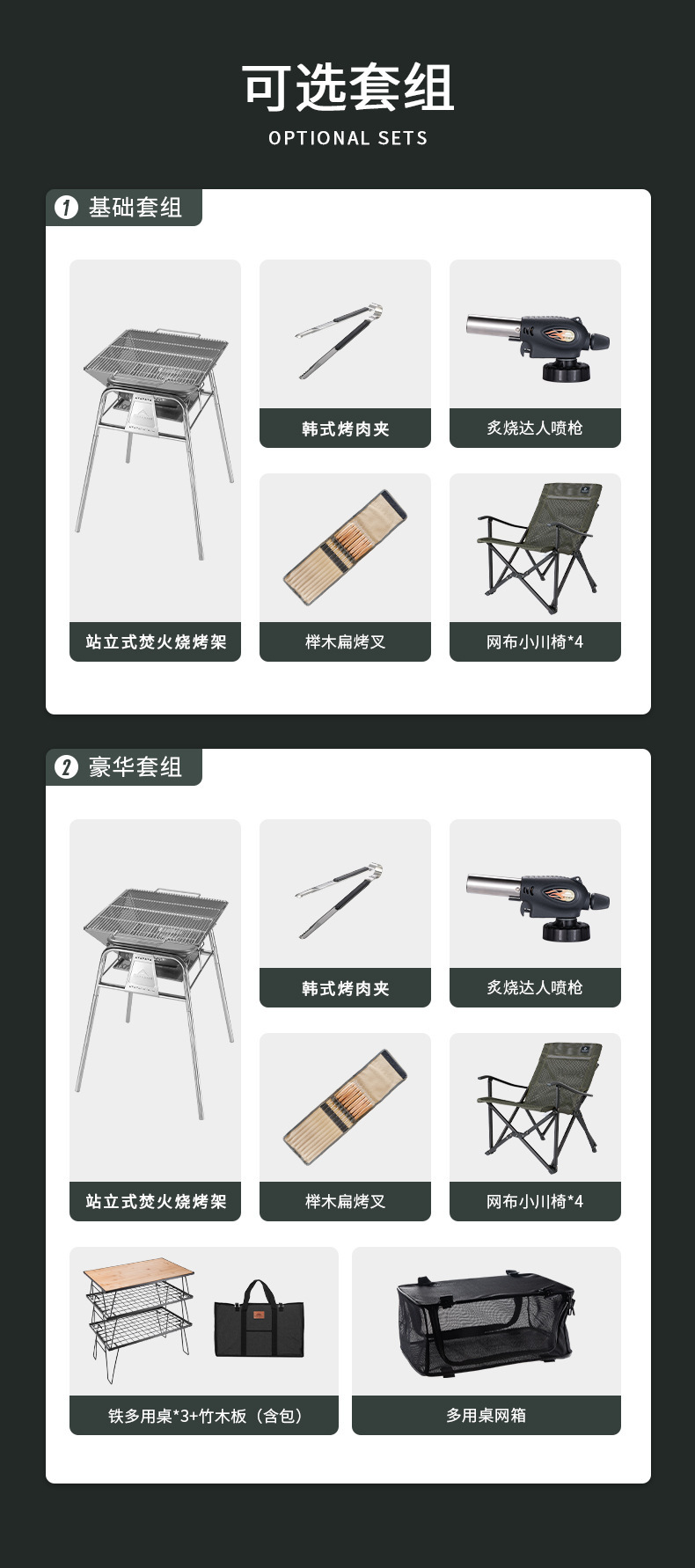 可选套组
OPTIONAL SETS

1 基础套组

站立式焚火烧烤架

韩式烤肉夹

炙烧达人喷枪

榉木扁烤叉

网布小川椅*4

2 豪华套组

站立式焚火烧烤架

韩式烤肉夹

炙烧达人喷枪

榉木扁烤叉

网布小川椅*4

铁多用桌*3+竹木板（含包）

多用桌网箱