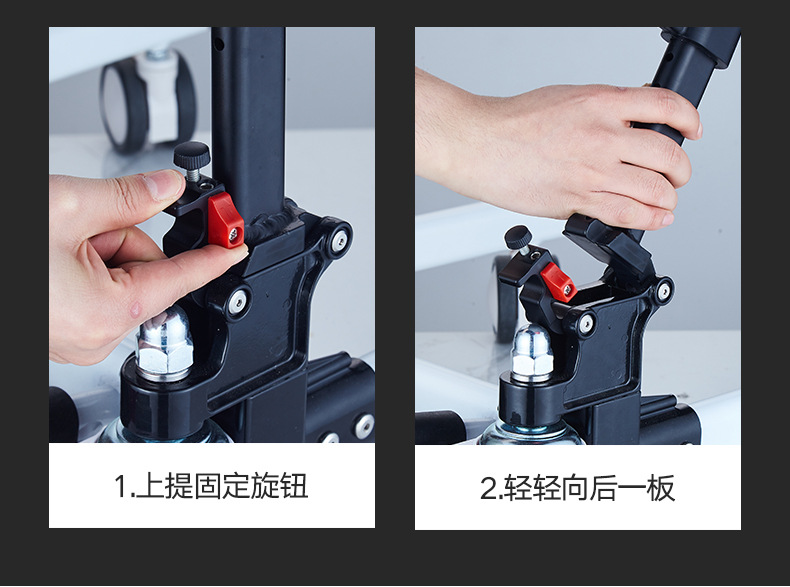 1.上提固定旋钮

2.轻轻向后一板