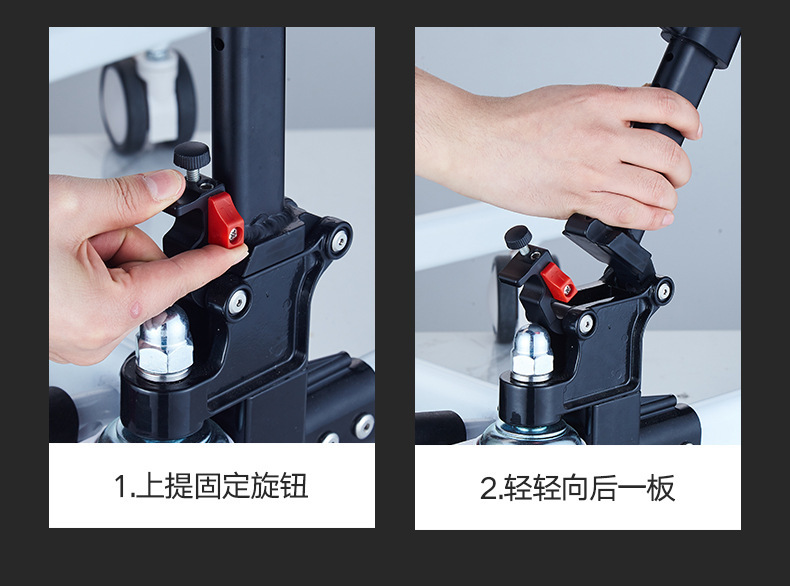 1.上提固定旋钮

2.轻轻向后一板