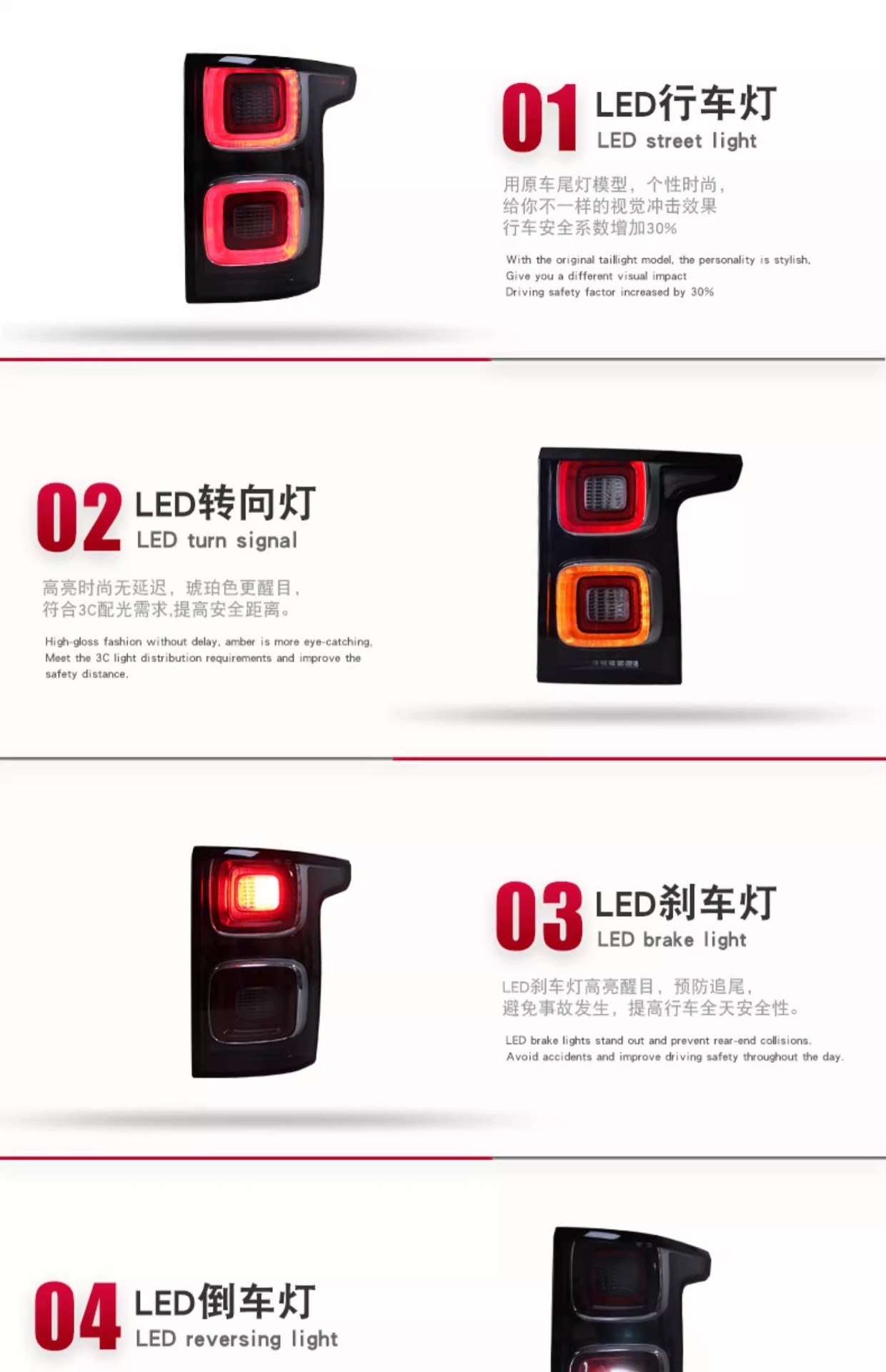 01 LED行车灯
LED street light

用原车尾灯模型，个性时尚，
给你不一样的视觉冲击效果
行车安全系数增加30%

With the original taillight model, the personality is stylish,
Give you a different visual impact
Driving safety factor increased by 30%

02 LED转向灯
LED turn signal

高亮时尚无延迟，琥珀色更醒目，
符合3C配光需求,提高安全距离。

High-gloss fashion without delay, amber is more eye-catching,
Meet the 3C light distribution requirements and improve the safety distance.

03 LED刹车灯
LED brake light

LED刹车灯高亮醒目，预防追尾，
避免事故发生，提高行车全天安全性。

LED brake lights stand out and prevent rear-end collisions.
Avoid accidents and improve driving safety throughout the day.

04 LED倒车灯
LED reversing light