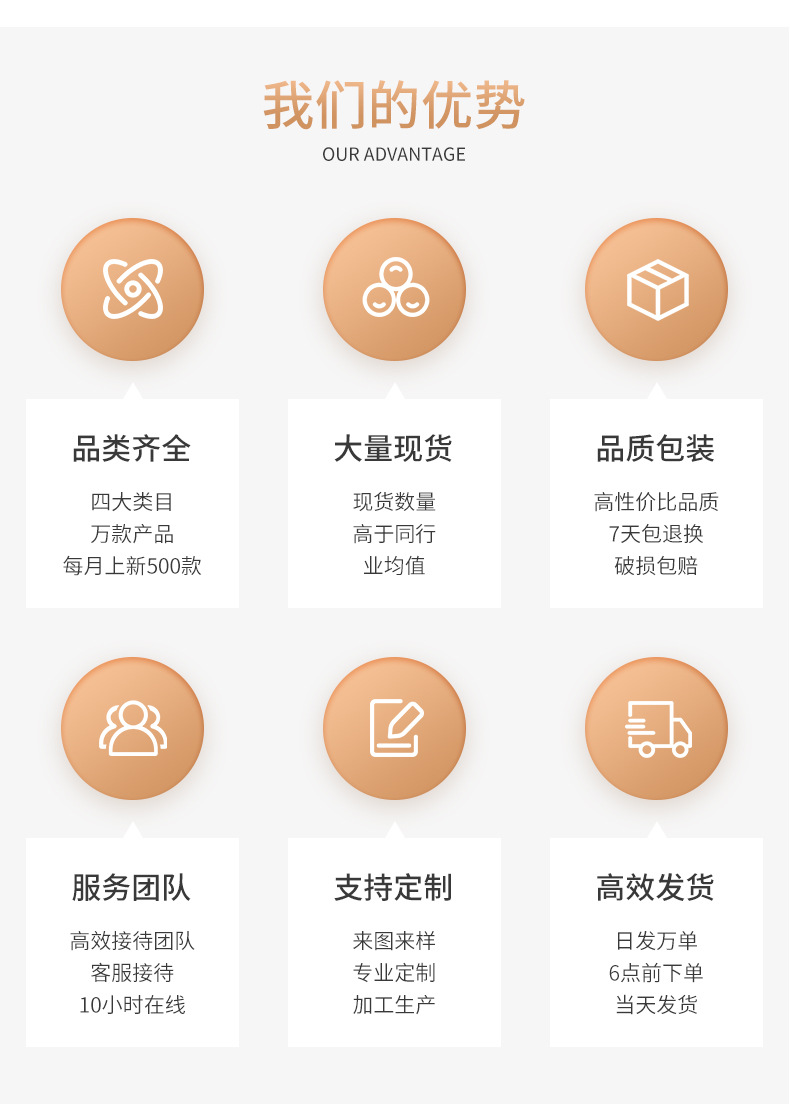 我们的优势
OUR ADVANTAGE

品类齐全
四大类目
万款产品
每月上新500款

大量现货
现货数量
高于同行
业均值

品质包装
高性价比品质
7天包退换
破损包赔

服务团队
高效接待团队
客服接待
10小时在线

支持定制
来图来样
专业定制
加工生产

高效发货
日发万单
6点前下单
当天发货