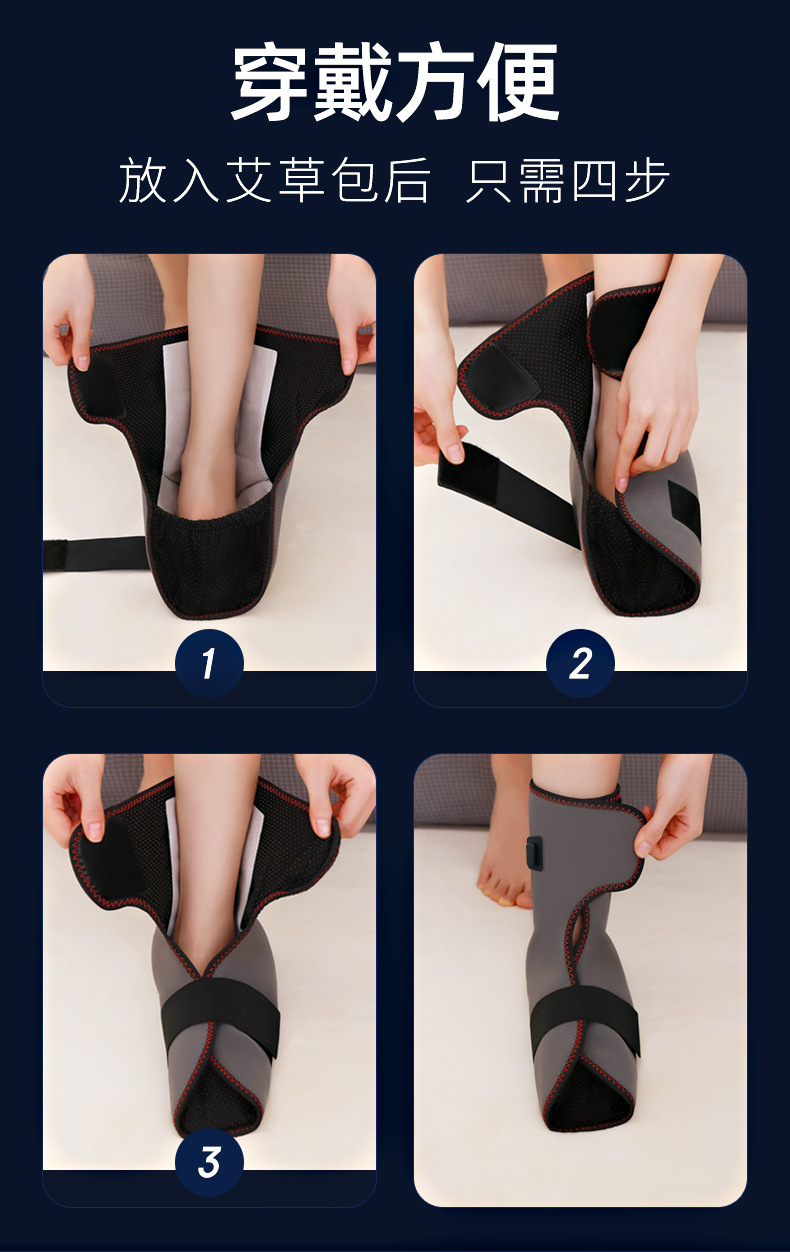 穿戴方便

放入艾草包后 只需四步

1

2

3