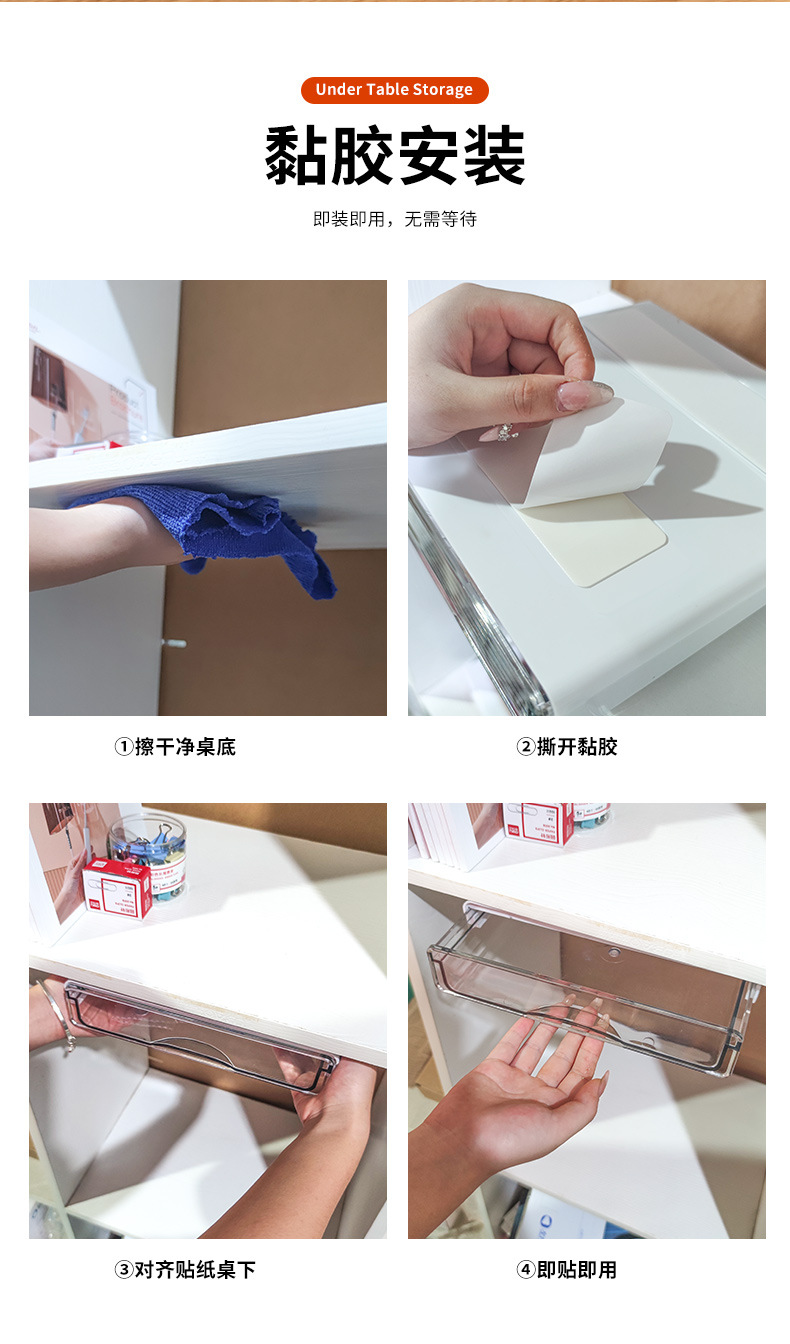 Under Table Storage

黏胶安装

即装即用，无需等待

①擦干净桌底

②撕开黏胶

③对齐贴纸桌下

④即贴即用