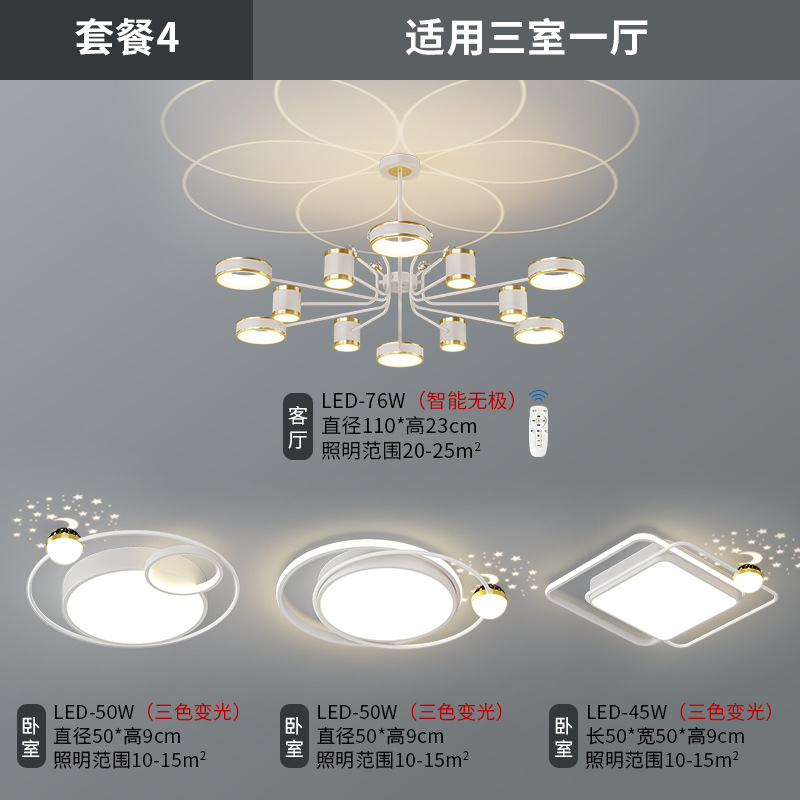 套餐4

适用三室一厅

客厅

LED-76W（智能无极）
直径110*高23cm
照明范围20-25m²

卧室

LED-50W（三色变光）
直径50*高9cm
照明范围10-15m²

卧室

LED-50W（三色变光）
直径50*高9cm
照明范围10-15m²

卧室

LED-45W（三色变光）
长50*宽50*高9cm
照明范围10-15m²