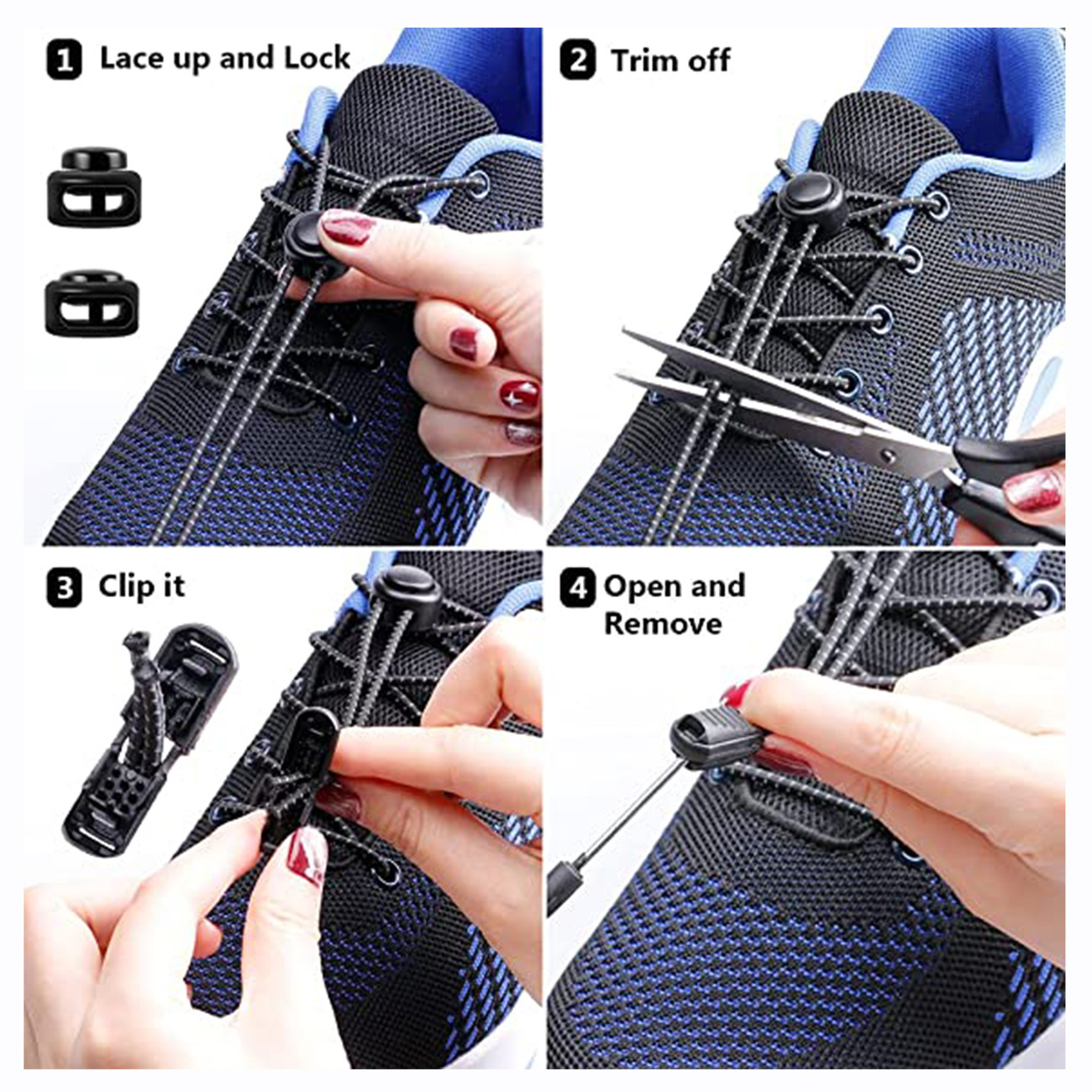 1 Lace up and Lock

2 Trim off

3 Clip it

4 Open and Remove