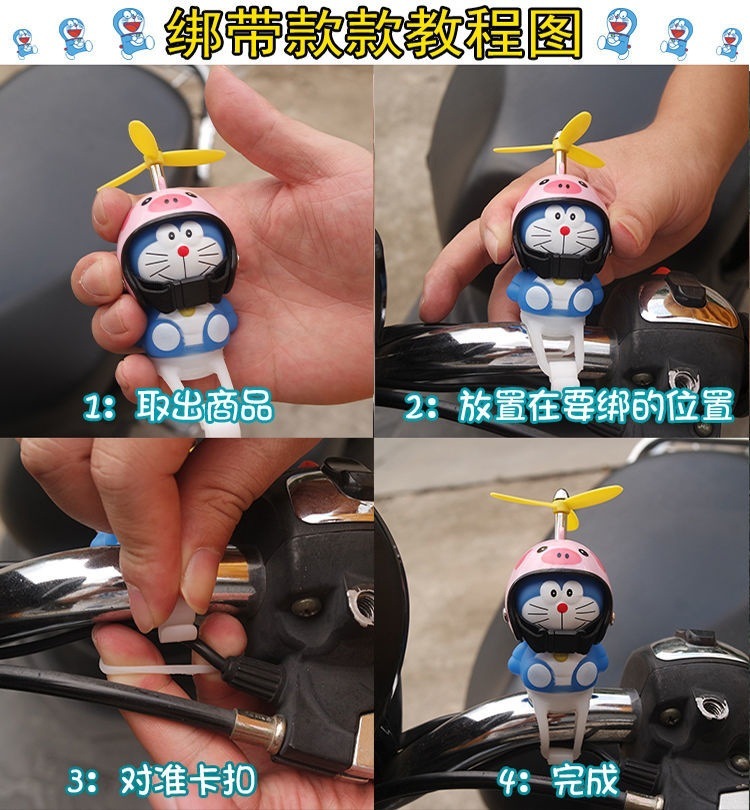 绑带款款教程图

1：取出商品

2：放置在要绑的位置

3：对准卡扣

4：完成