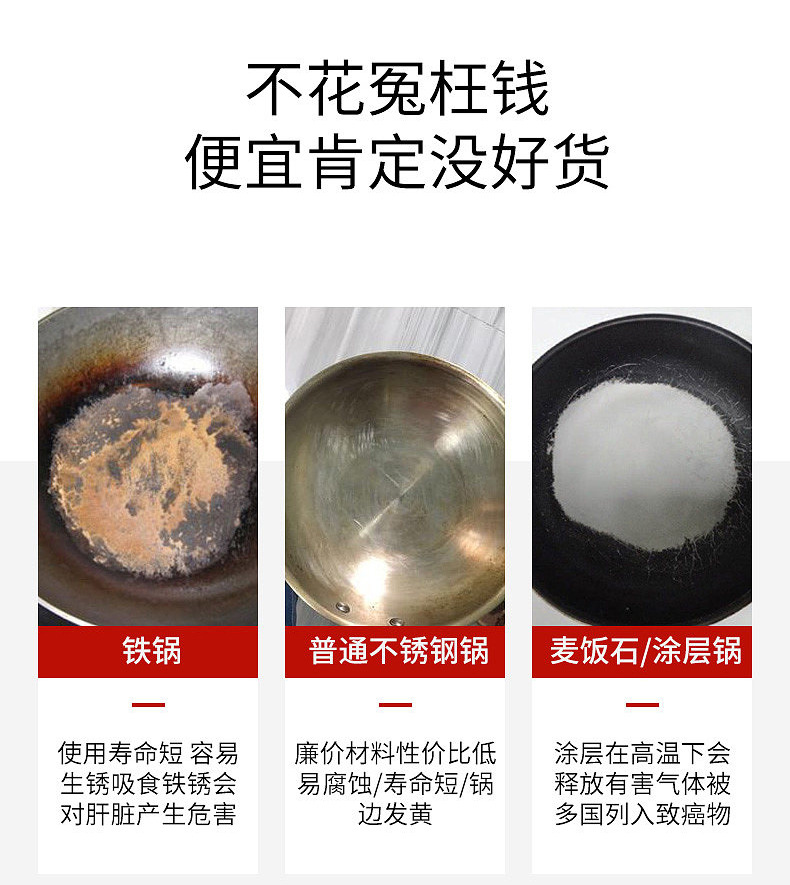 不花冤枉钱
便宜肯定没好货

铁锅

使用寿命短 容易生锈吸食铁锈会对肝脏产生危害

普通不锈钢锅

廉价材料性价比低易腐蚀/寿命短/锅边发黄

麦饭石/涂层锅

涂层在高温下会释放有害气体被多国列入致癌物