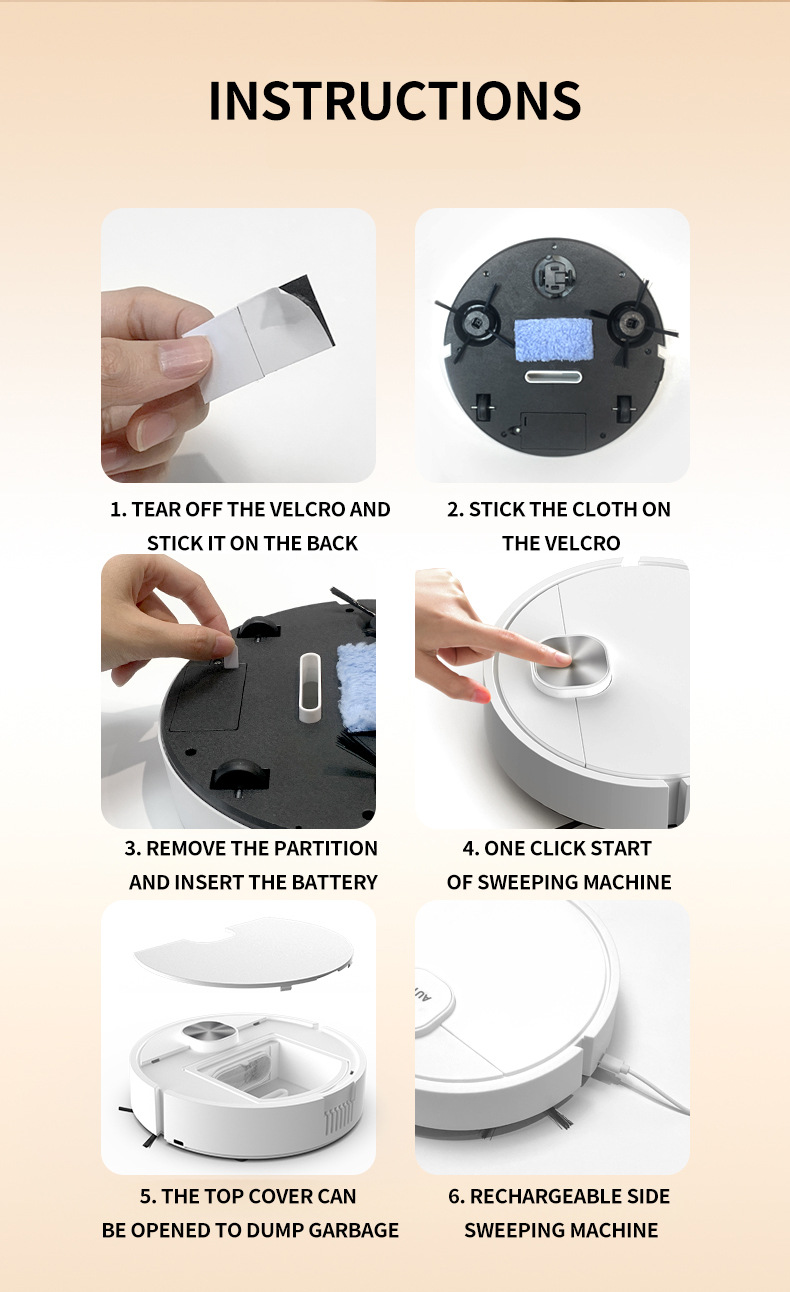 INSTRUCTIONS

1. TEAR OFF THE VELCRO AND STICK IT ON THE BACK

2. STICK THE CLOTH ON THE VELCRO

3. REMOVE THE PARTITION AND INSERT THE BATTERY

4. ONE CLICK START OF SWEEPING MACHINE

5. THE TOP COVER CAN BE OPENED TO DUMP GARBAGE

AU

6. RECHARGEABLE SIDE SWEEPING MACHINE