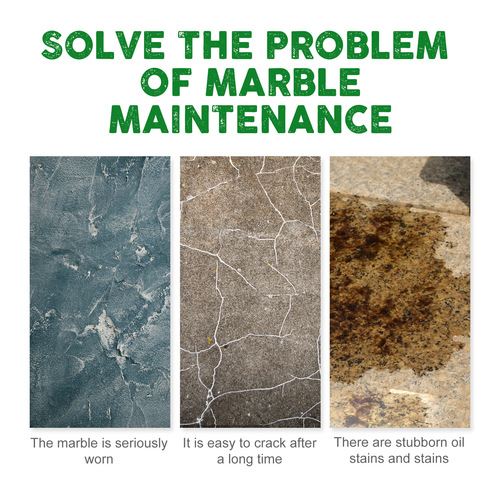 SOLVE THE PROBLEM OF MARBLE MAINTENANCE

The marble is seriously worn

It is easy to crack after a long time

There are stubborn oil stains and stains