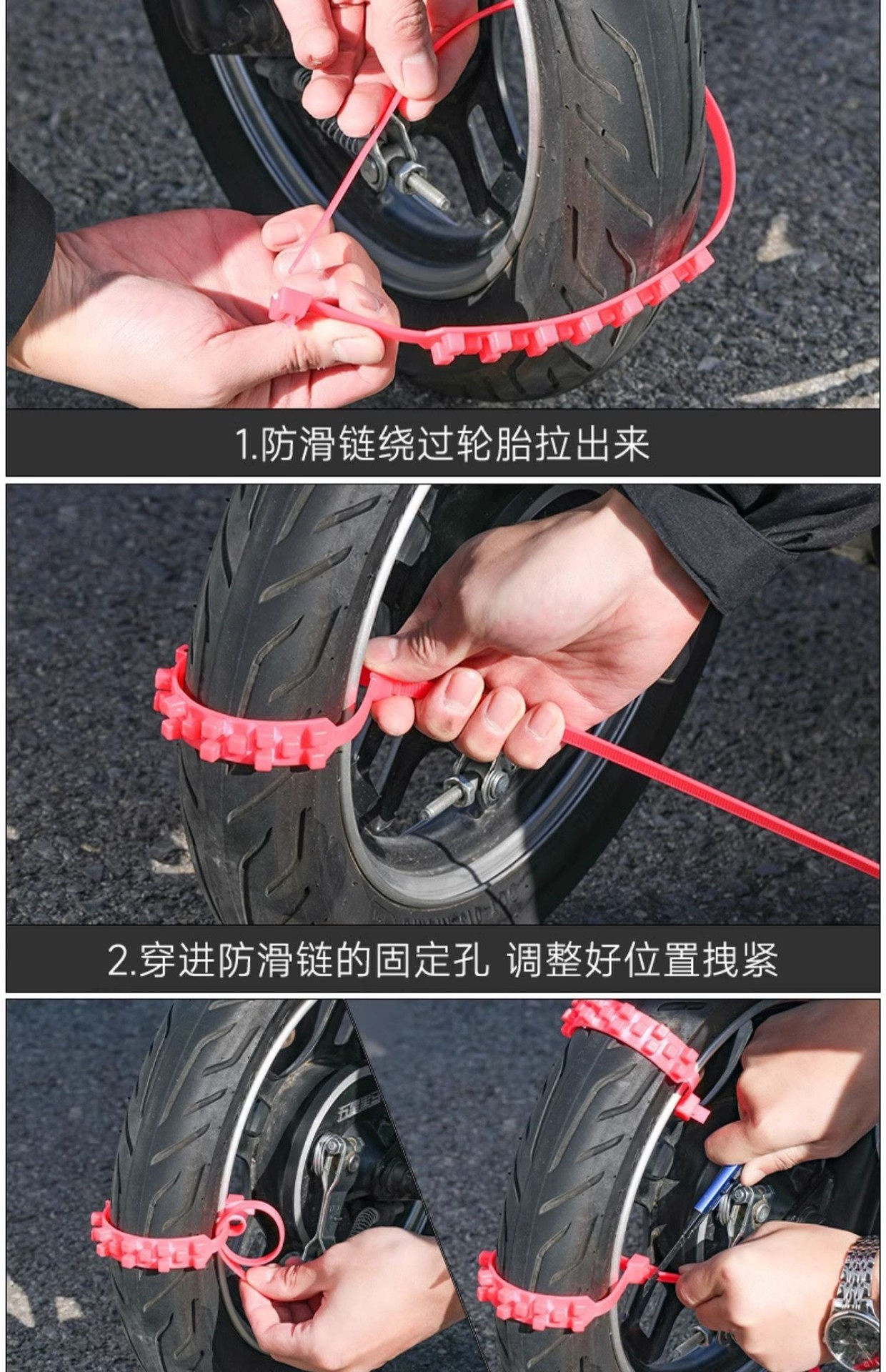 1.防滑链绕过轮胎拉出来

2.穿进防滑链的固定孔 调整好位置拽紧