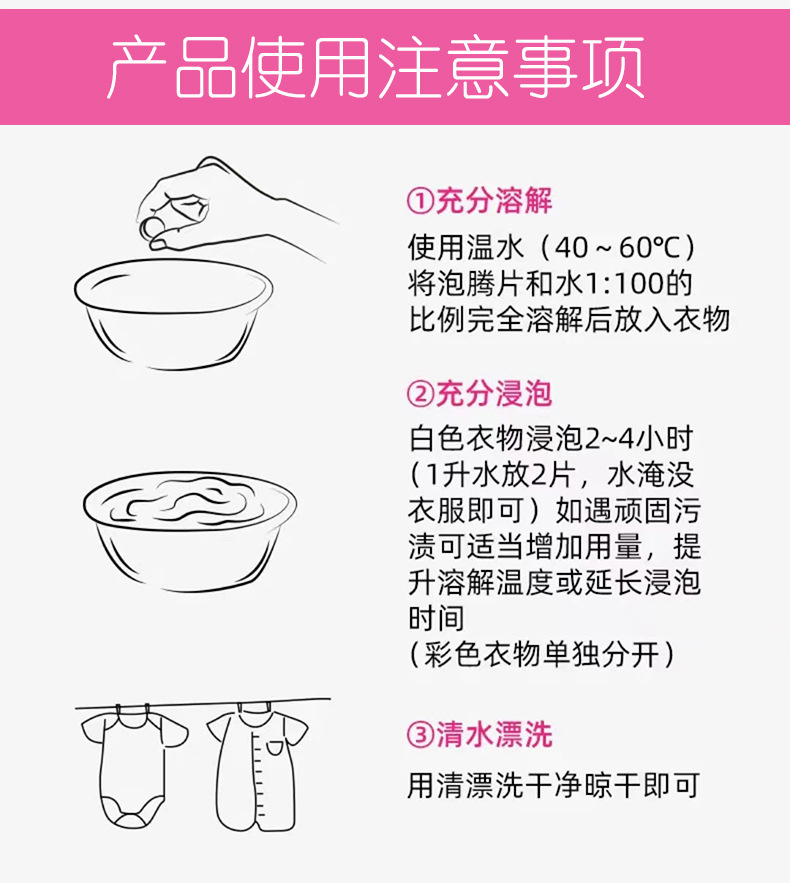 产品使用注意事项

①充分溶解

使用温水（40～60℃）将泡腾片和水1:100的比例完全溶解后放入衣物

②充分浸泡

白色衣物浸泡2~4小时（1升水放2片，水淹没衣服即可）如遇顽固污渍可适当增加用量，提升溶解温度或延长浸泡时间
（彩色衣物单独分开）

③清水漂洗

用清漂洗干净晾干即可